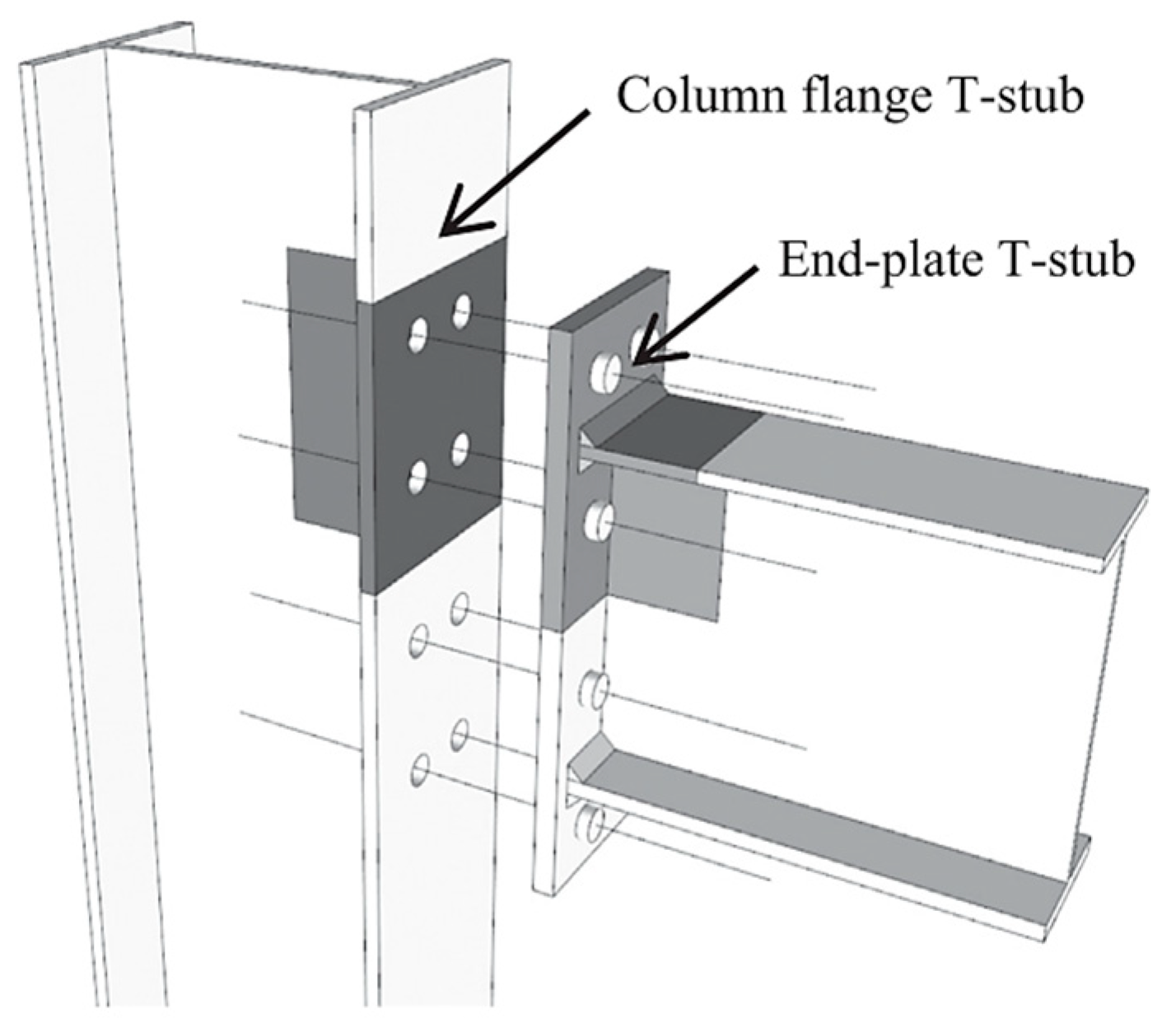 Column flange T-stub

End-plate T-stub