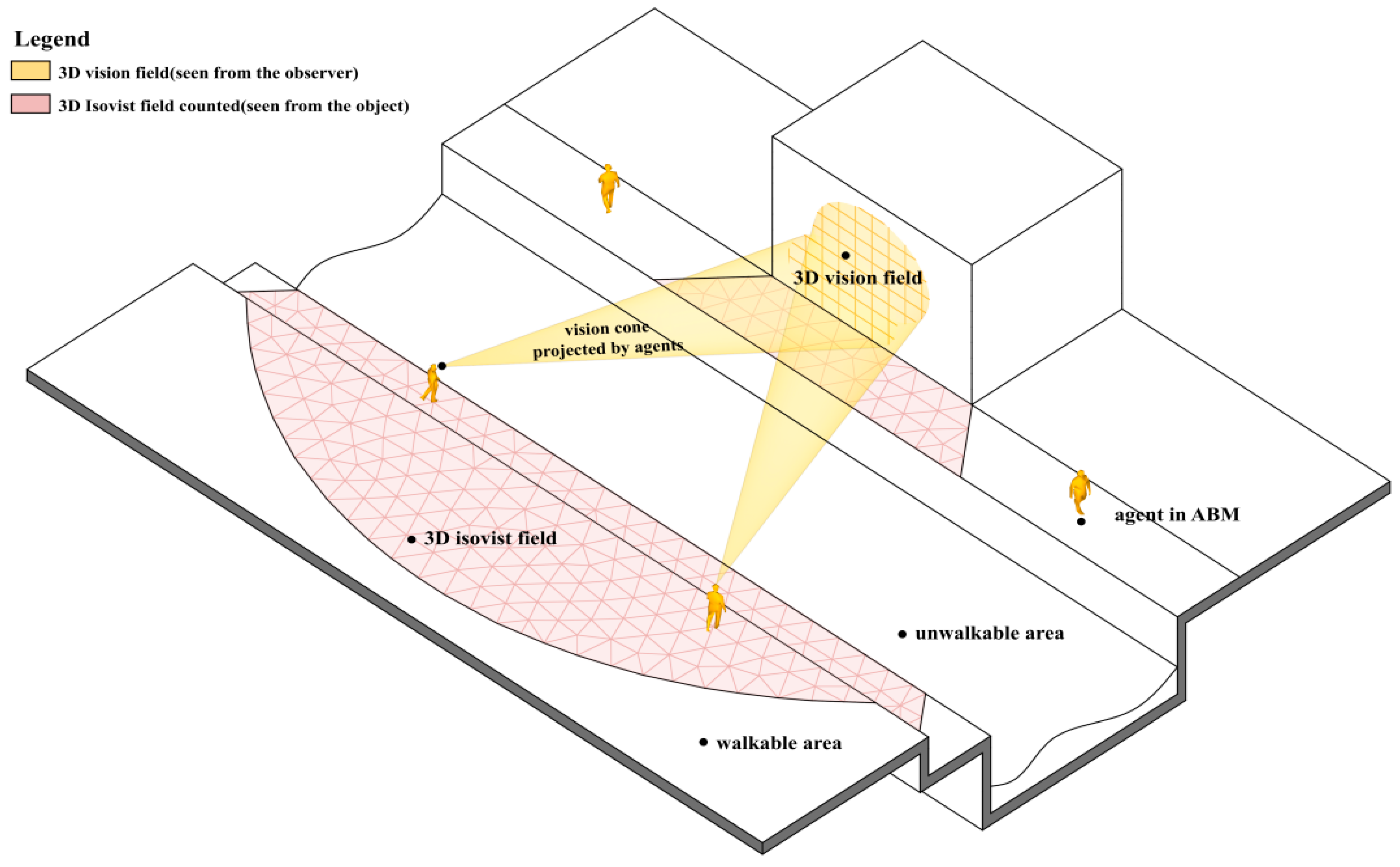 Legend
3D vision field(seen from the observer)
3D Isovist field counted(seen from the object)

3D vision field

vision cone projected by agents

agent in ABM

3D isovist field

unwalkable area

walkable area