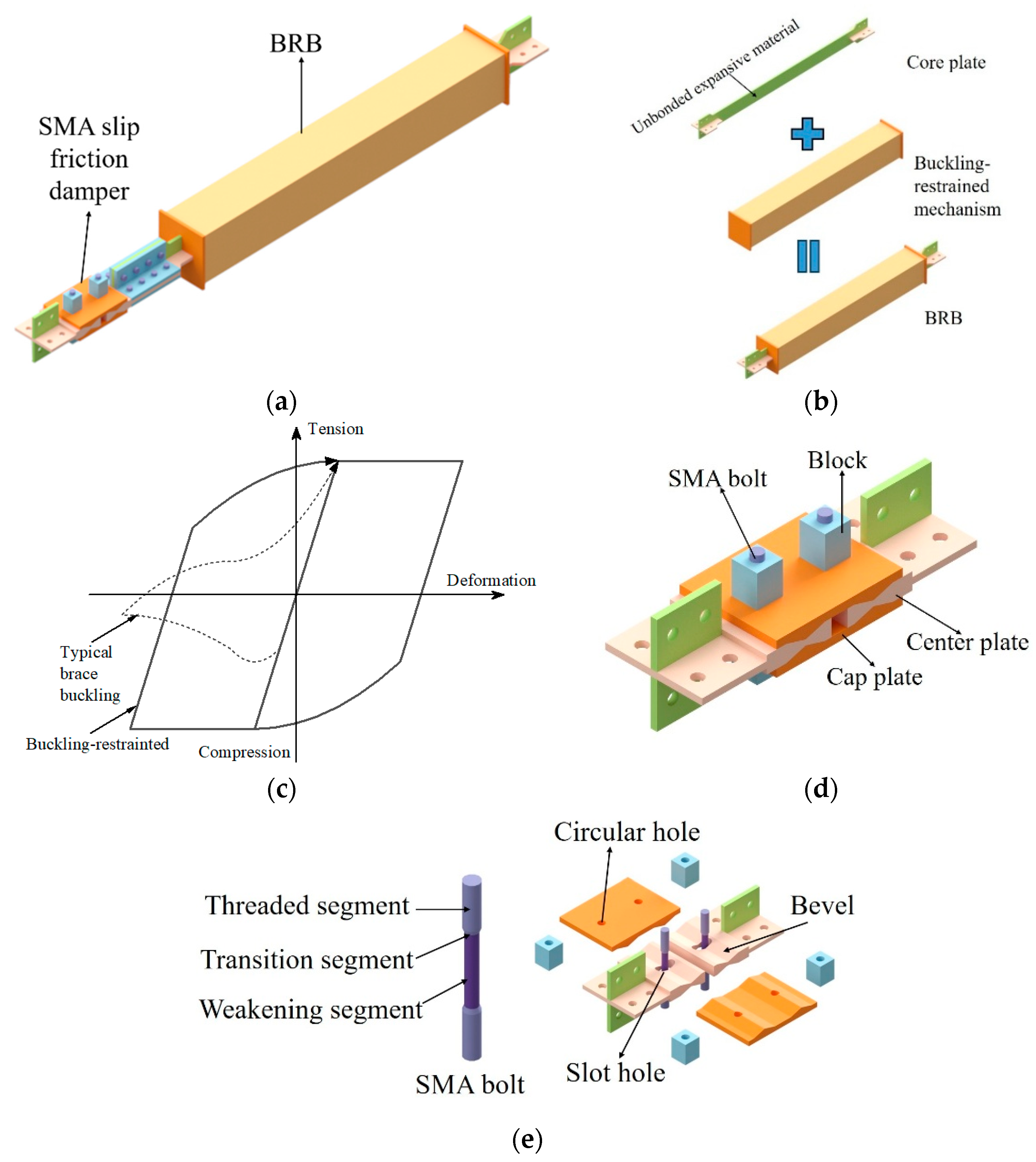 BRB

SMA slip friction damper

(a)

Unbonded expansive material

Core plate

Buckling-restrained mechanism

BRB

(b)

Tension

Deformation

Typical brace buckling

Buckling-restrainted

Compression

(c)

SMA bolt

Block

Center plate

Cap plate

(d)

Threaded segment

Transition segment

Weakening segment

SMA bolt

Circular hole

Bevel

Slot hole

(e)