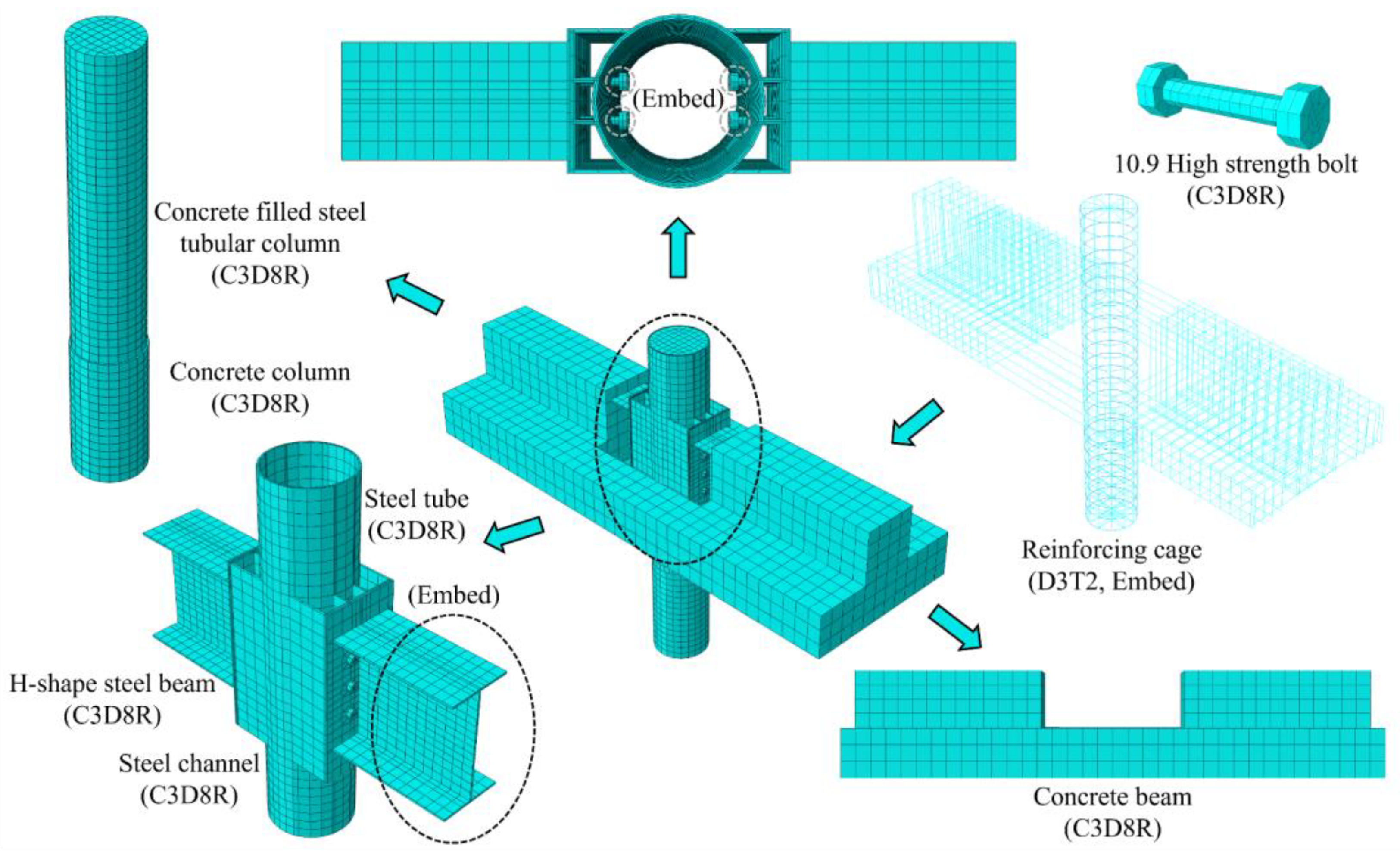 (Embed)

10.9 High strength bolt
(C3D8R)

Concrete filled steel tubular column
(C3D8R)

Concrete column
(C3D8R)

Steel tube
(C3D8R)

(Embed)

Reinforcing cage
(D3T2, Embed)

H-shape steel beam
(C3D8R)

Steel channel
(C3D8R)

Concrete beam
(C3D8R)