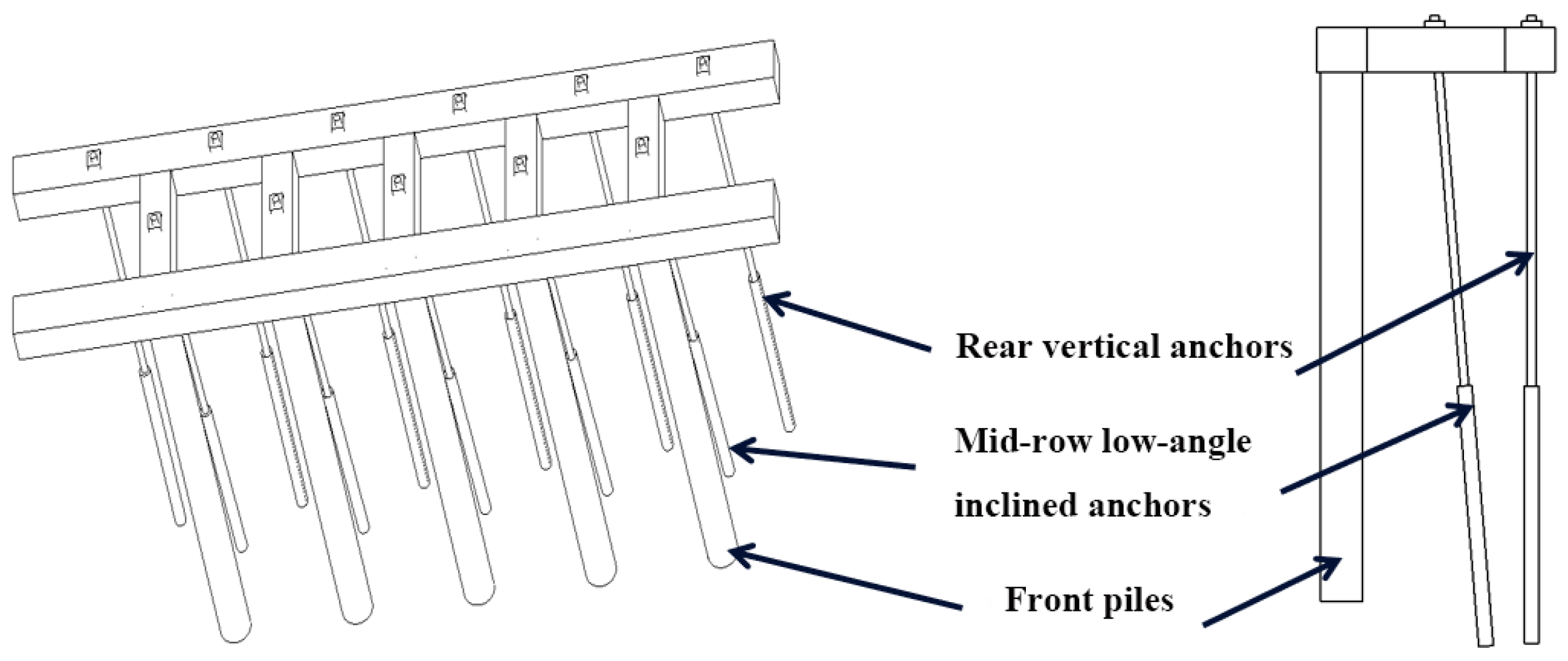 Rear vertical anchors

Mid-row low-angle inclined anchors

Front piles