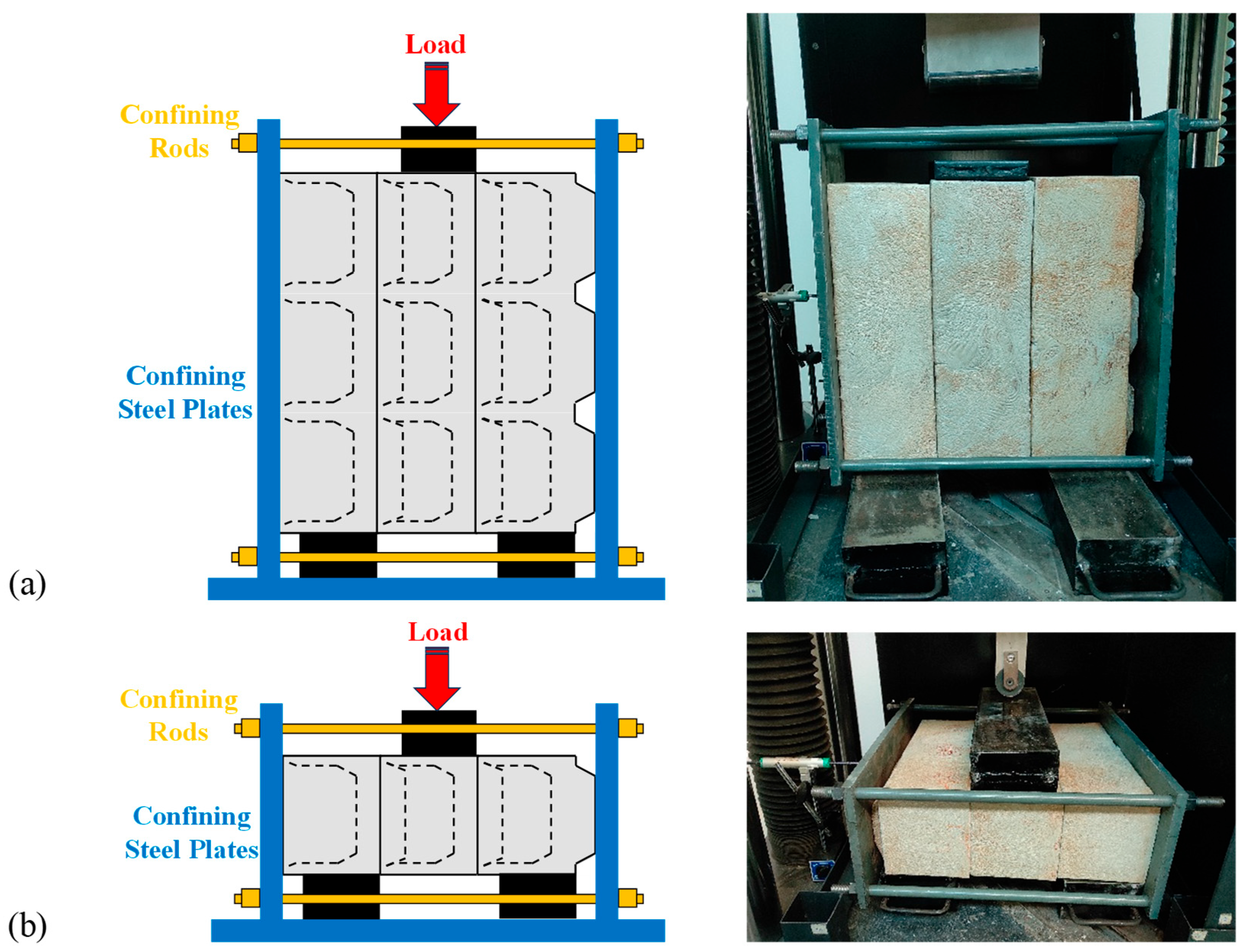 Load

Confining Rods

Confining Steel Plates

(a)

Load

Confining Rods

Confining Steel Plates

(b)