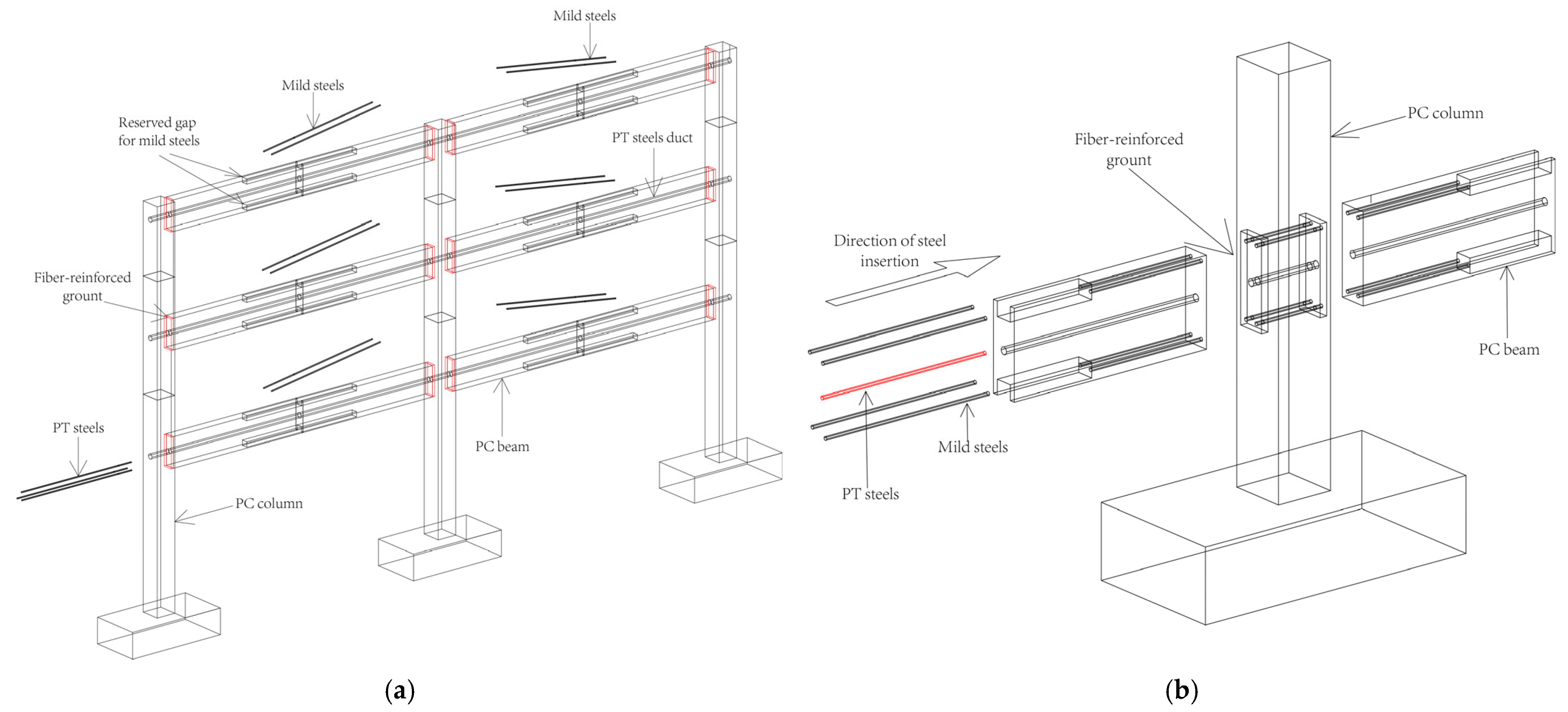 Mild steels

Mild steels

Reserved gap for mild steels

PT steels duct

Fiber-reinforced grount

PT steels

PC beam

PC column

(a)

PC column

Fiber-reinforced grount

Direction of steel insertion

PC beam

Mild steels

PT steels

(b)