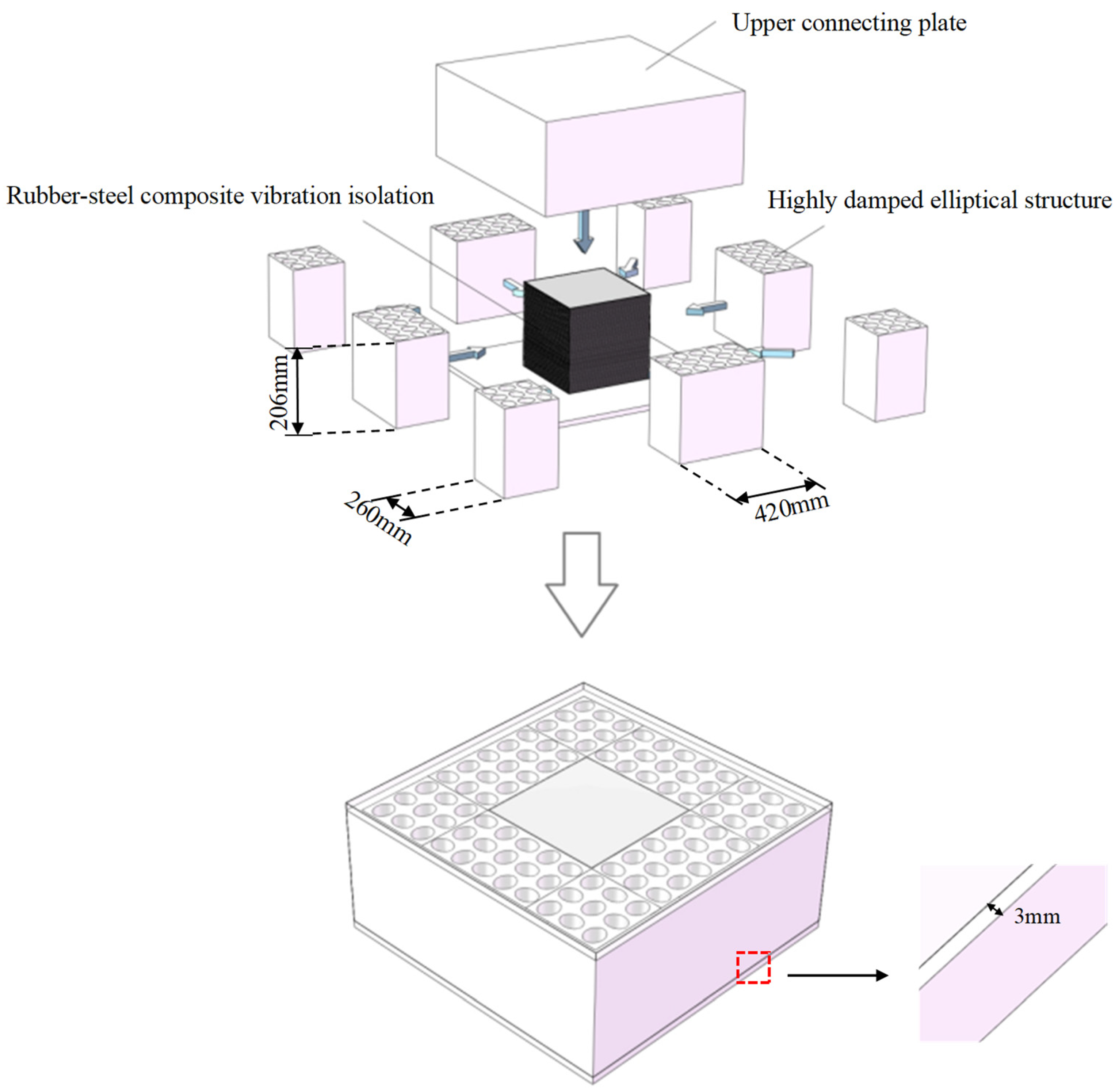 Upper connecting plate

Rubber-steel composite vibration isolation

Highly damped elliptical structure

206mm

260mm

420mm

3mm