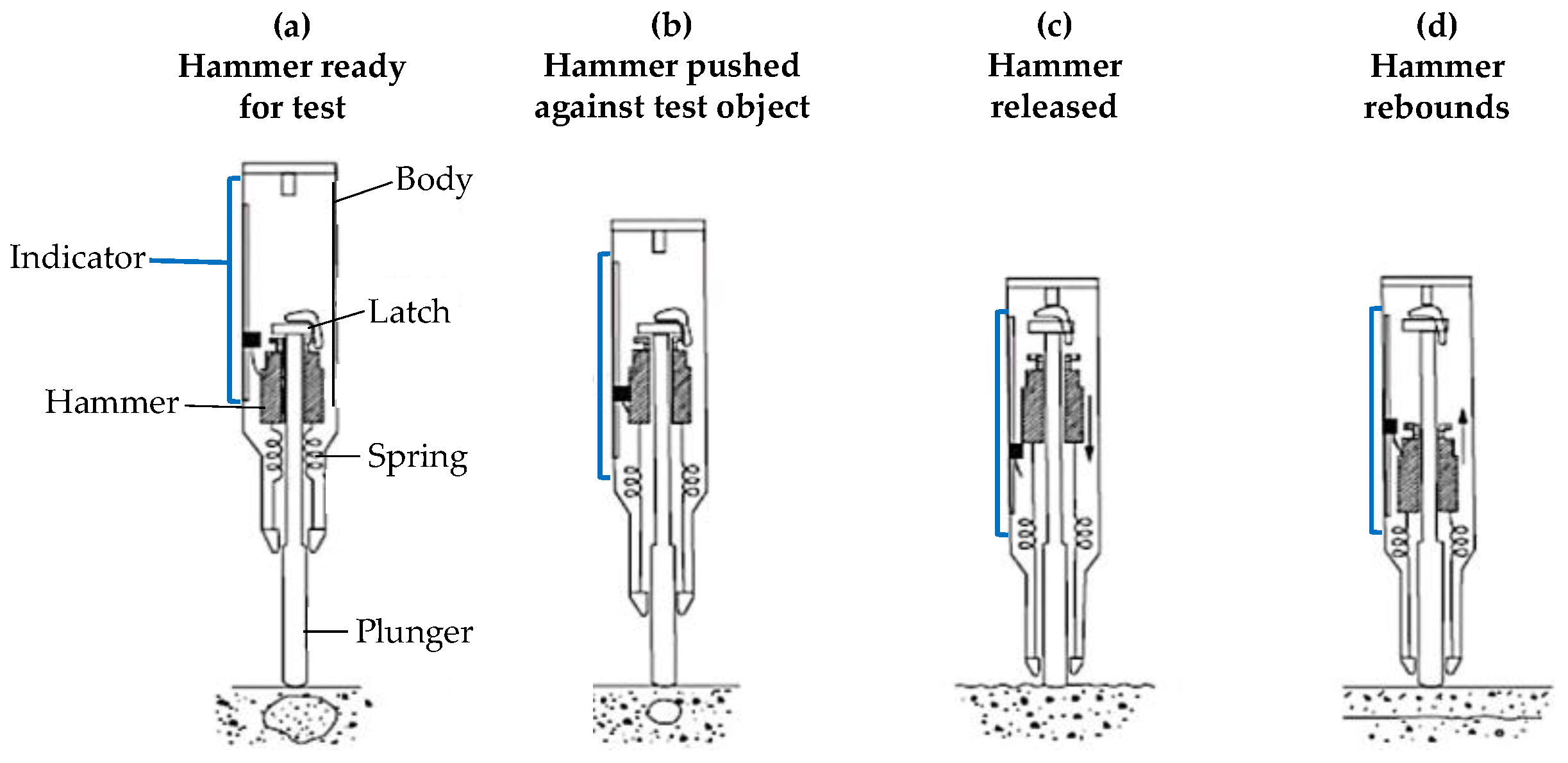 (a)
Hammer ready for test

(b)
Hammer pushed against test object

(c)
Hammer released

(d)
Hammer rebounds

Body
Indicator
Latch
Hammer
Spring
Plunger