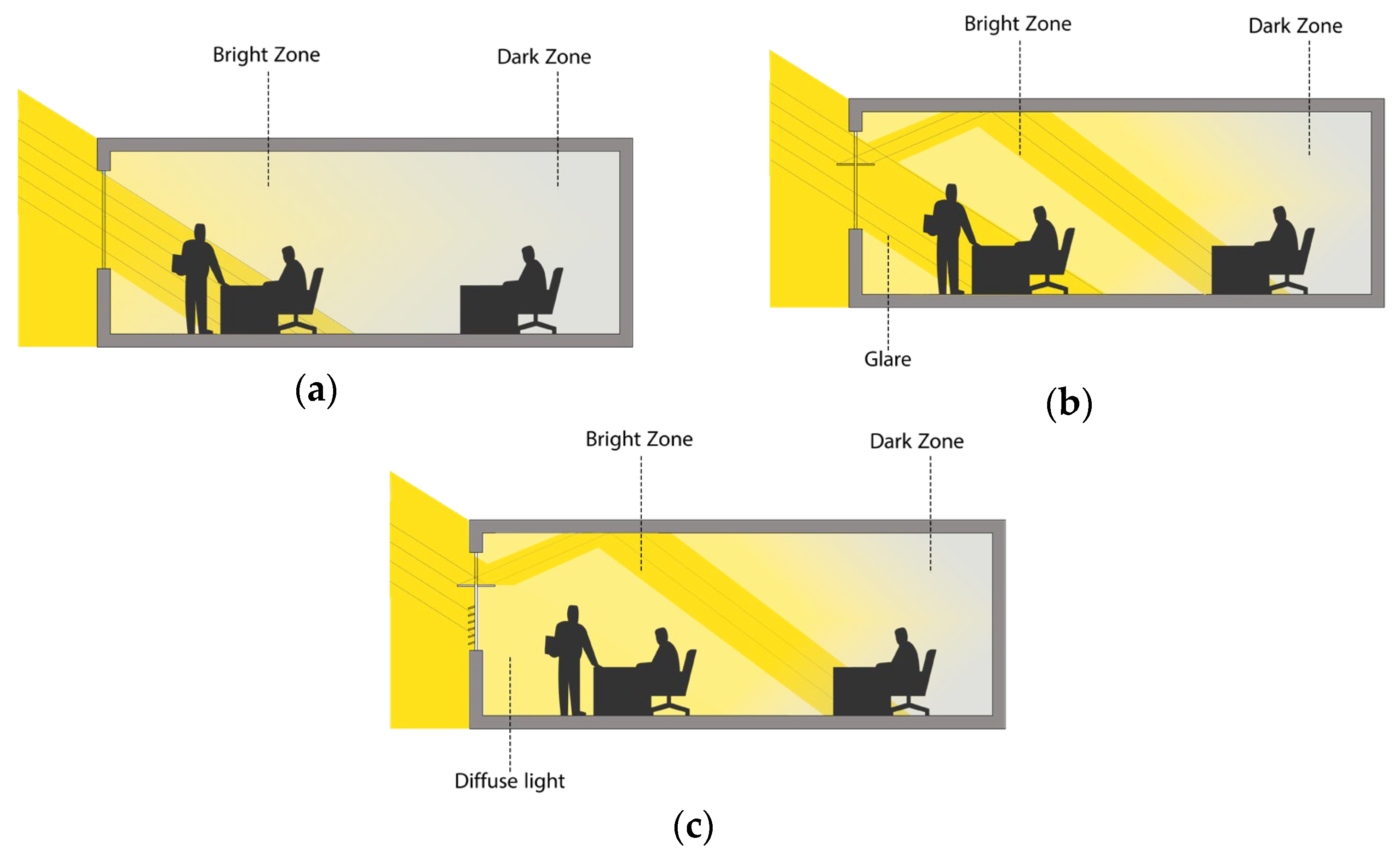 Bright Zone
Dark Zone
(a)

Bright Zone
Dark Zone
Glare
(b)

Bright Zone
Dark Zone
Diffuse light
(c)