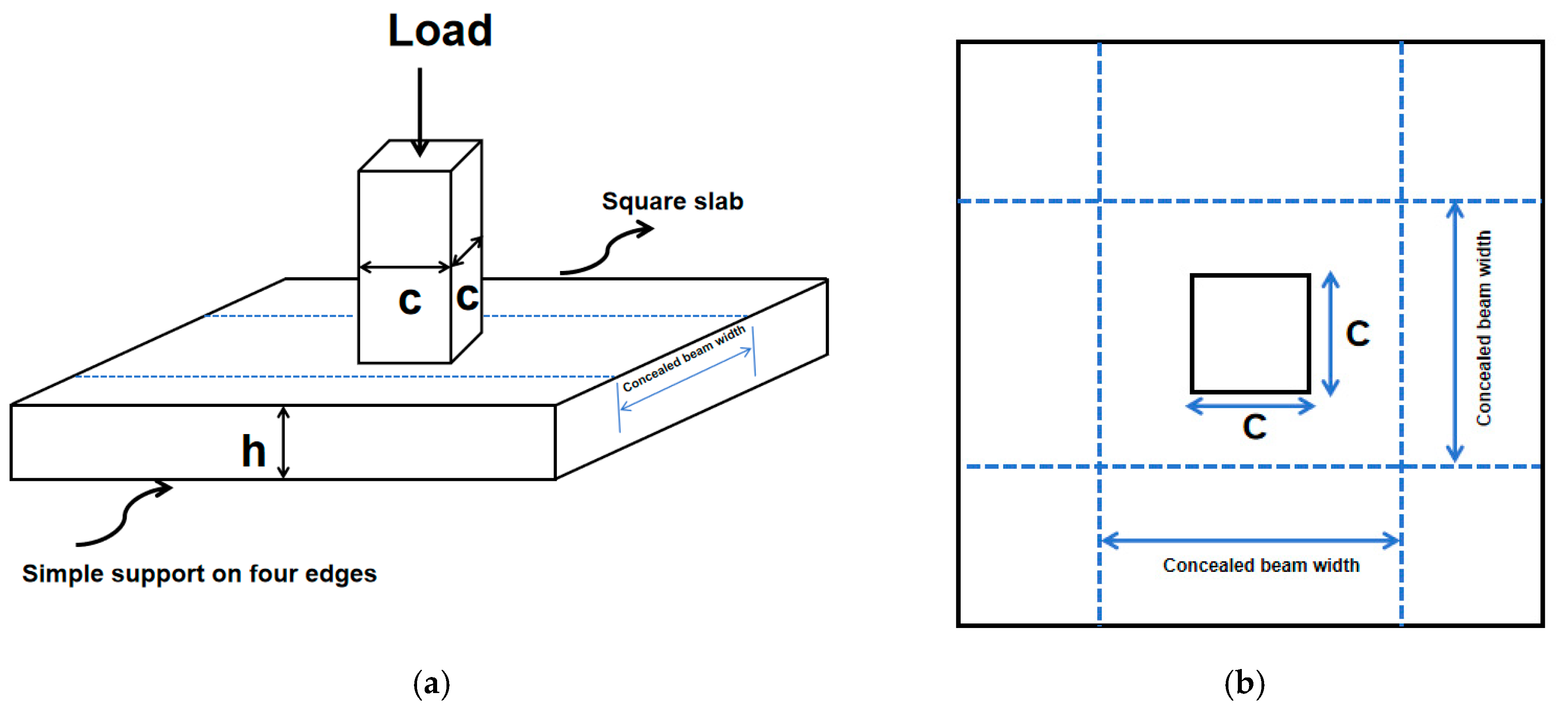 Load

Square slab

c

c

Concealed beam width

h

Simple support on four edges

(a)

C

C

Concealed beam width

Concealed beam width

(b)