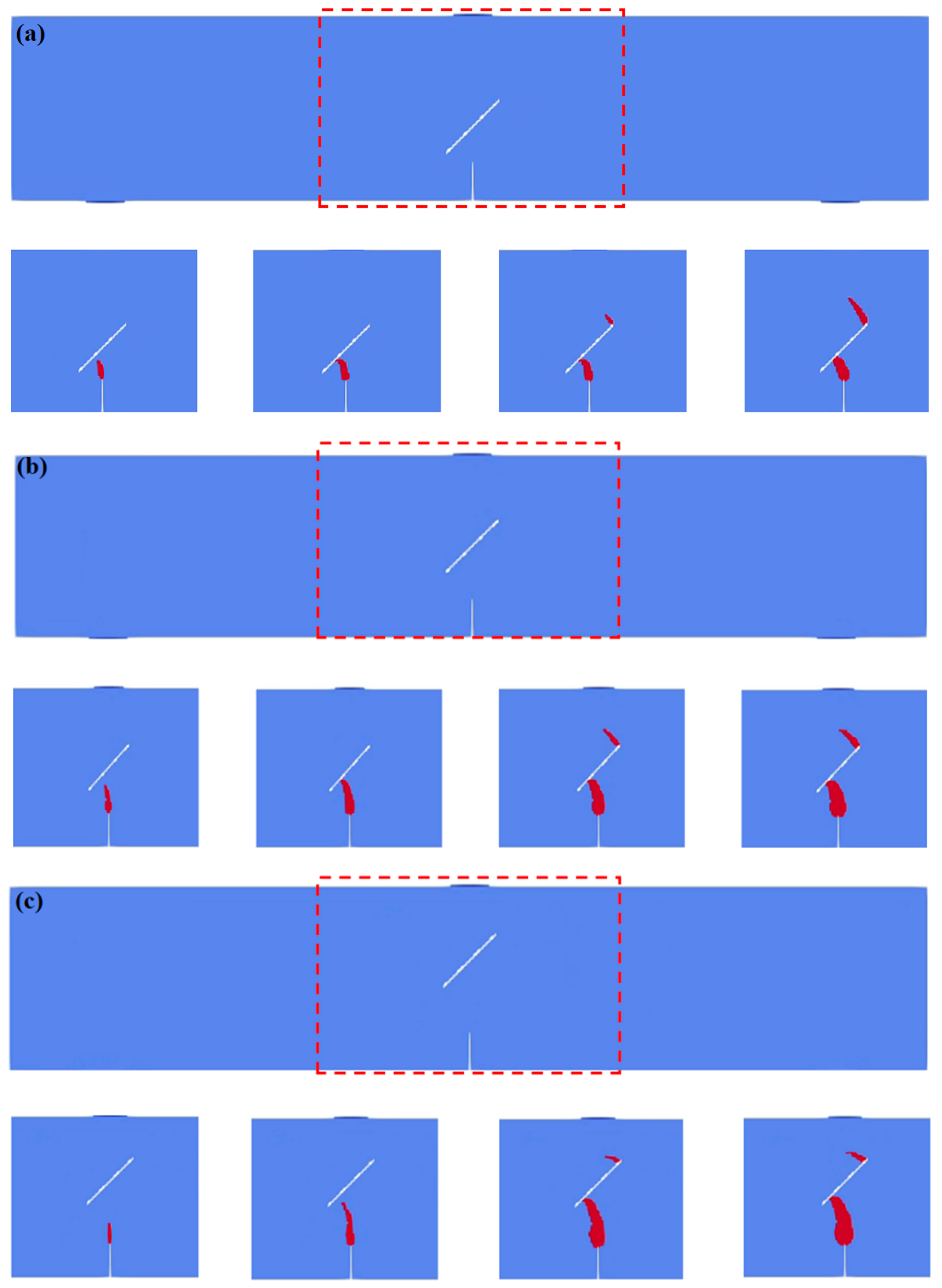 (a)

(b)

(c)