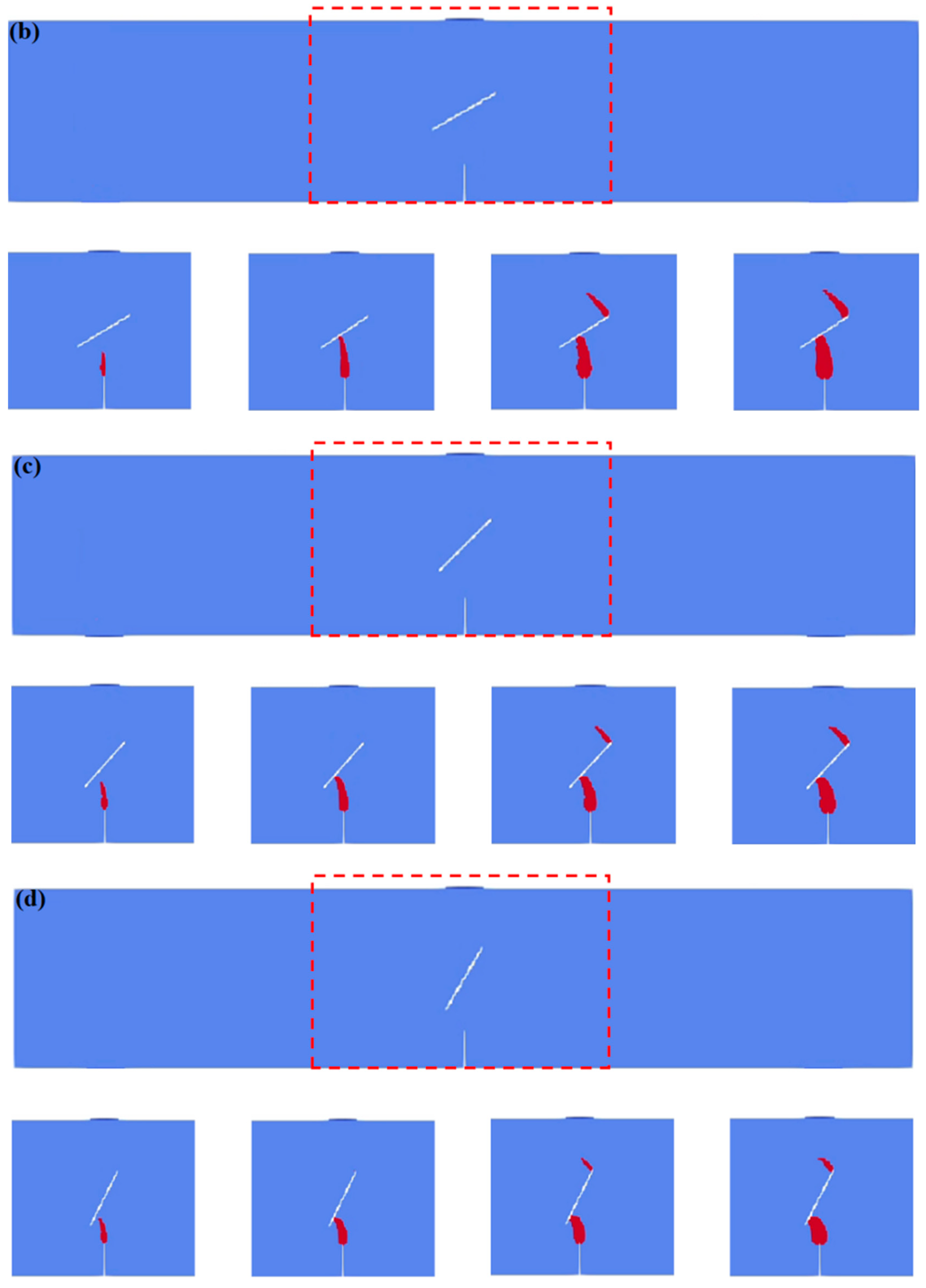 (b)

(c)

(d)