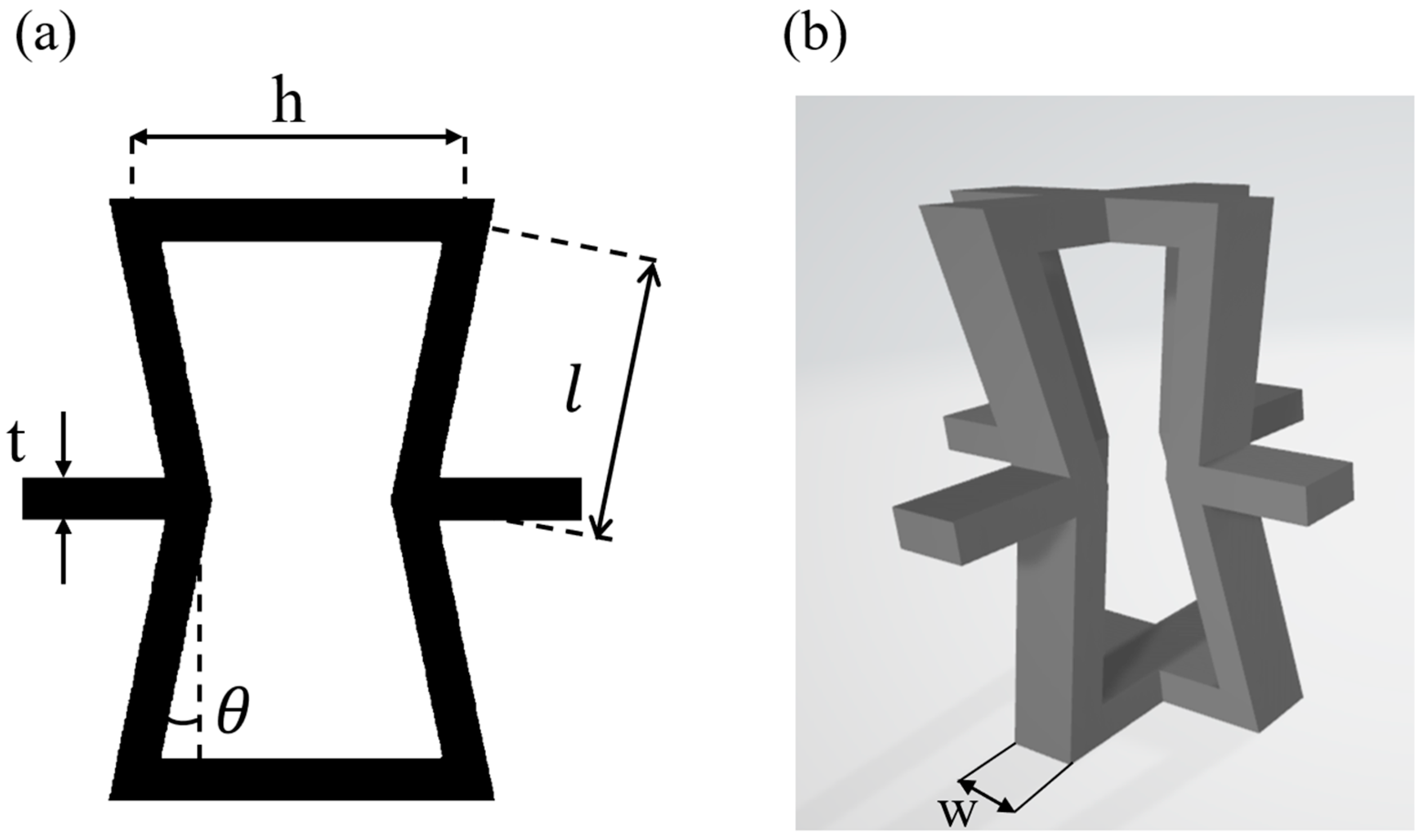 (a)

h

$l$

t

$\theta$

(b)

w