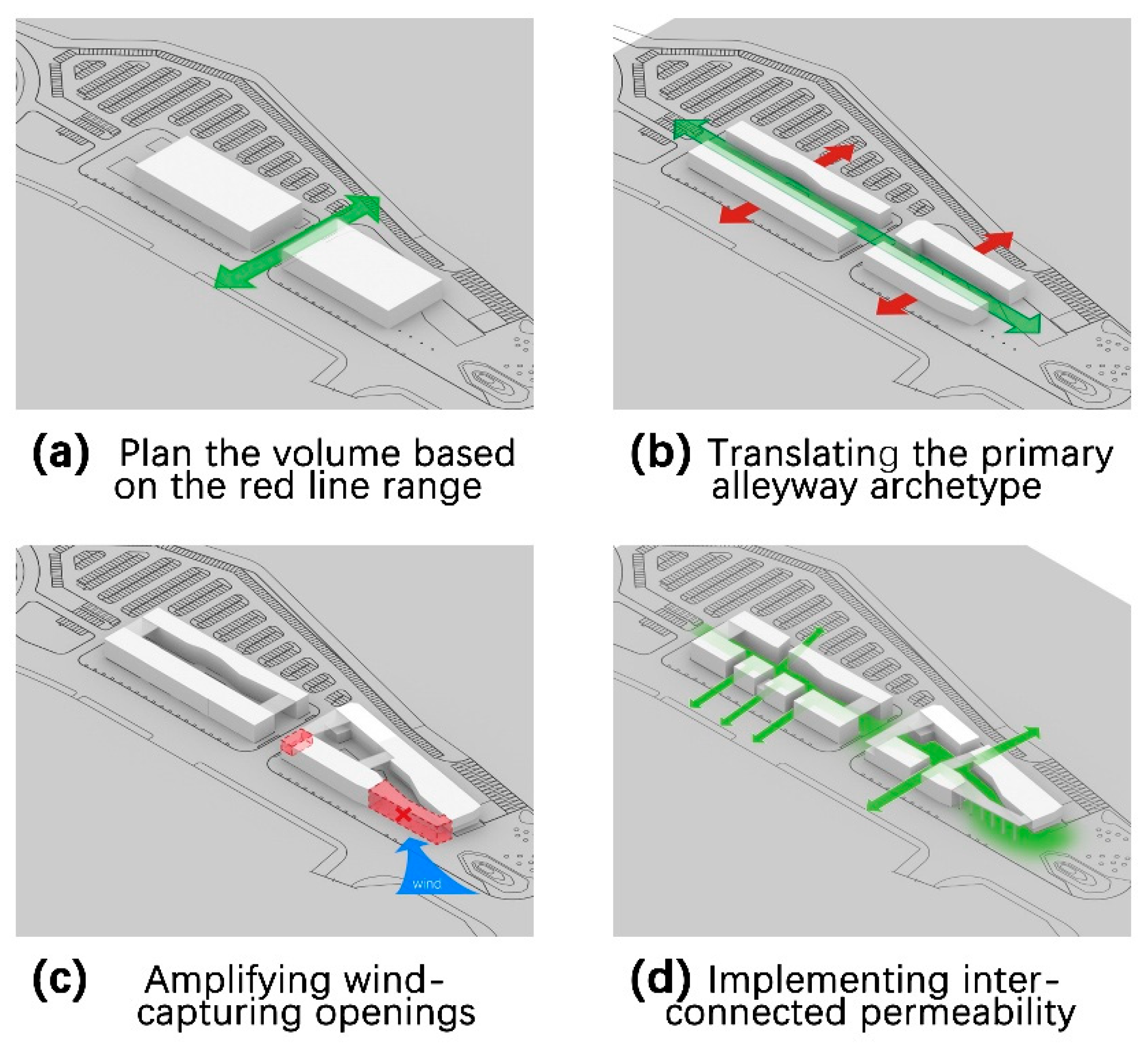 (a) Plan the volume based on the red line range

(b) Translating the primary alleyway archetype

wind

(c) Amplifying wind-capturing openings

(d) Implementing inter-connected permeability