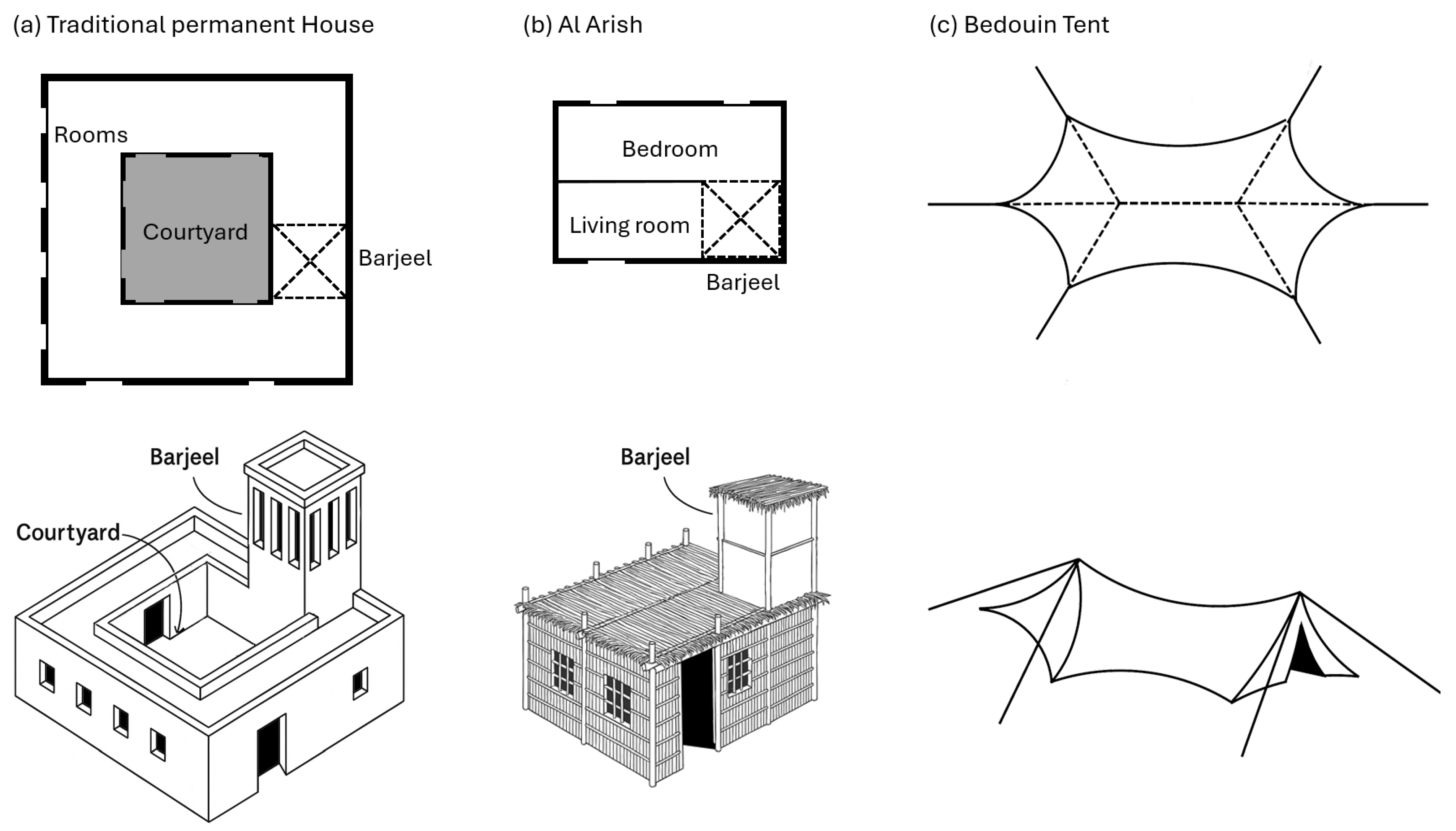 (a) Traditional permanent House

Rooms

Courtyard

Barjeel

Barjeel

Courtyard

(b) Al Arish

Bedroom

Living room

Barjeel

Barjeel

(c) Bedouin Tent