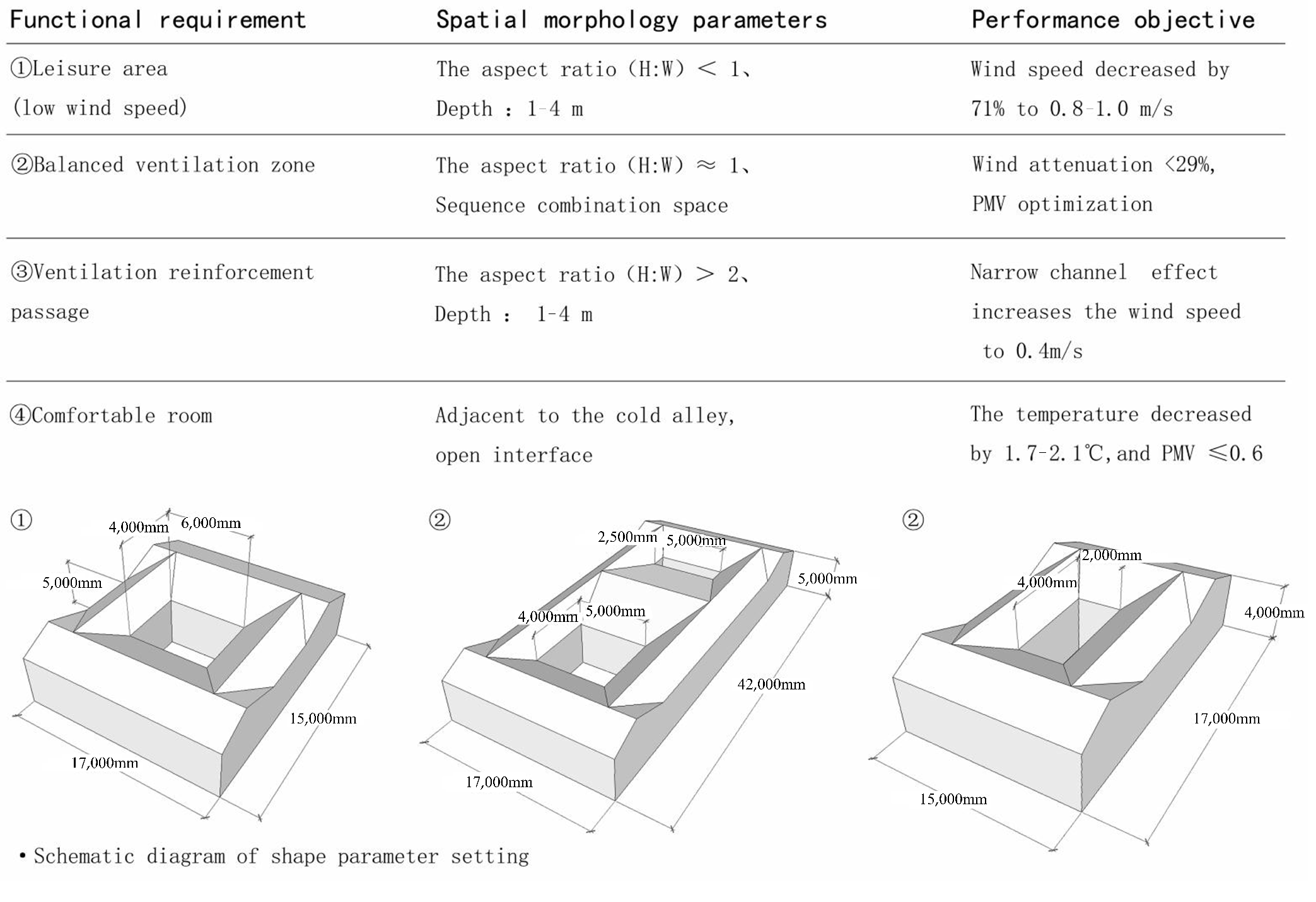 | Functional requirement | Spatial morphology parameters | Performance objective |
|---|---|---|
| ①Leisure area (low wind speed) | The aspect ratio (H:W) < 1、 Depth : 1-4 m | Wind speed decreased by 71% to 0.8-1.0 m/s |
| ②Balanced ventilation zone | The aspect ratio (H:W) ≈ 1、 Sequence combination space | Wind attenuation <29%, PMV optimization |
| ③Ventilation reinforcement passage | The aspect ratio (H:W) > 2、 Depth : 1-4 m | Narrow channel effect increases the wind speed to 0.4m/s |
| ④Comfortable room | Adjacent to the cold alley, open interface | The temperature decreased by 1.7-2.1℃, and PMV ≤0.6 |

①
4,000mm 6,000mm
5,000mm
15,000mm
17,000mm

②
2,500mm 5,000mm
5,000mm
4,000mm 5,000mm
42,000mm
17,000mm

②
2,000mm
4,000mm
4,000mm
17,000mm
15,000mm

• Schematic diagram of shape parameter setting