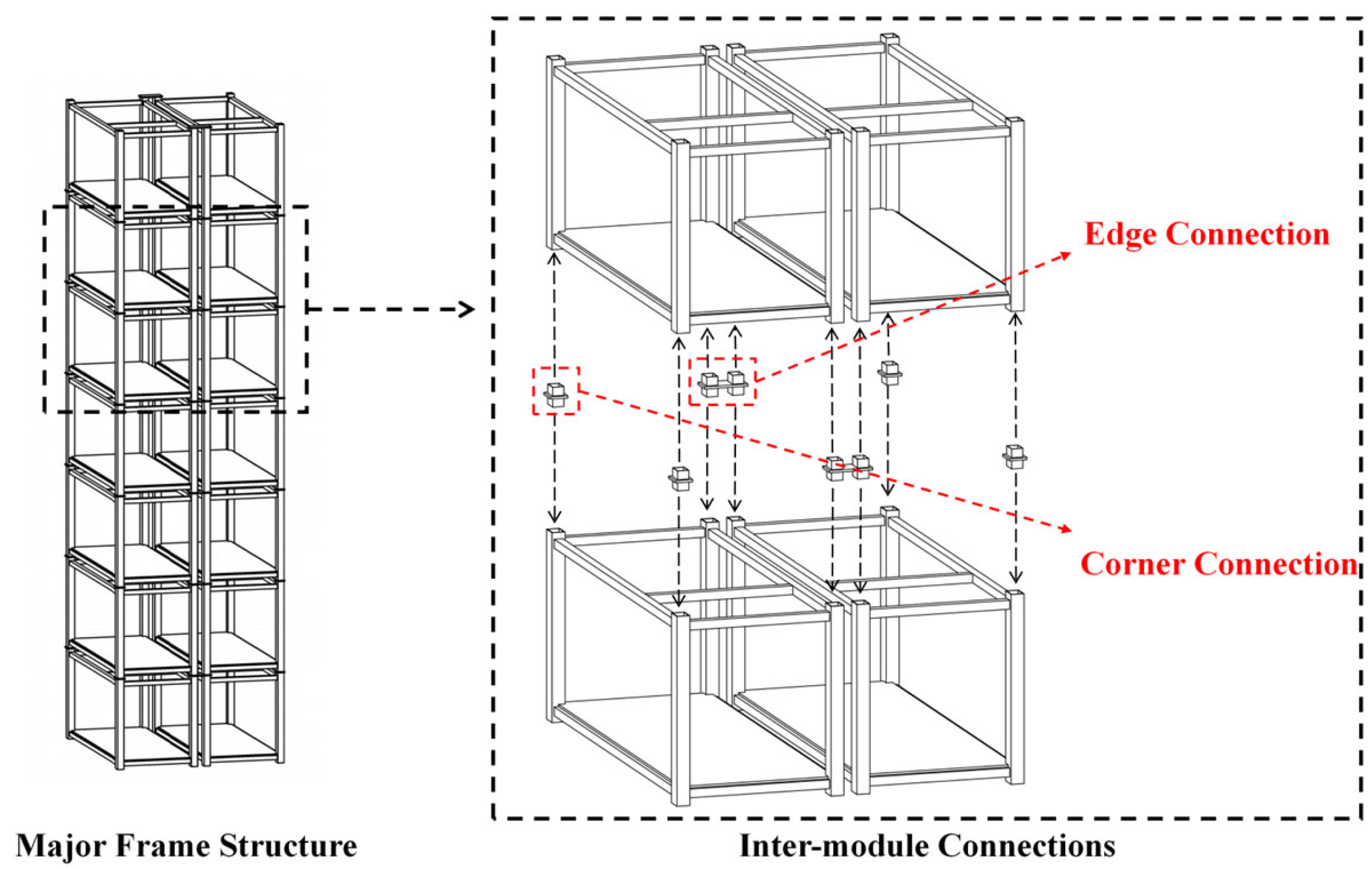 Edge Connection

Corner Connection

Major Frame Structure

Inter-module Connections