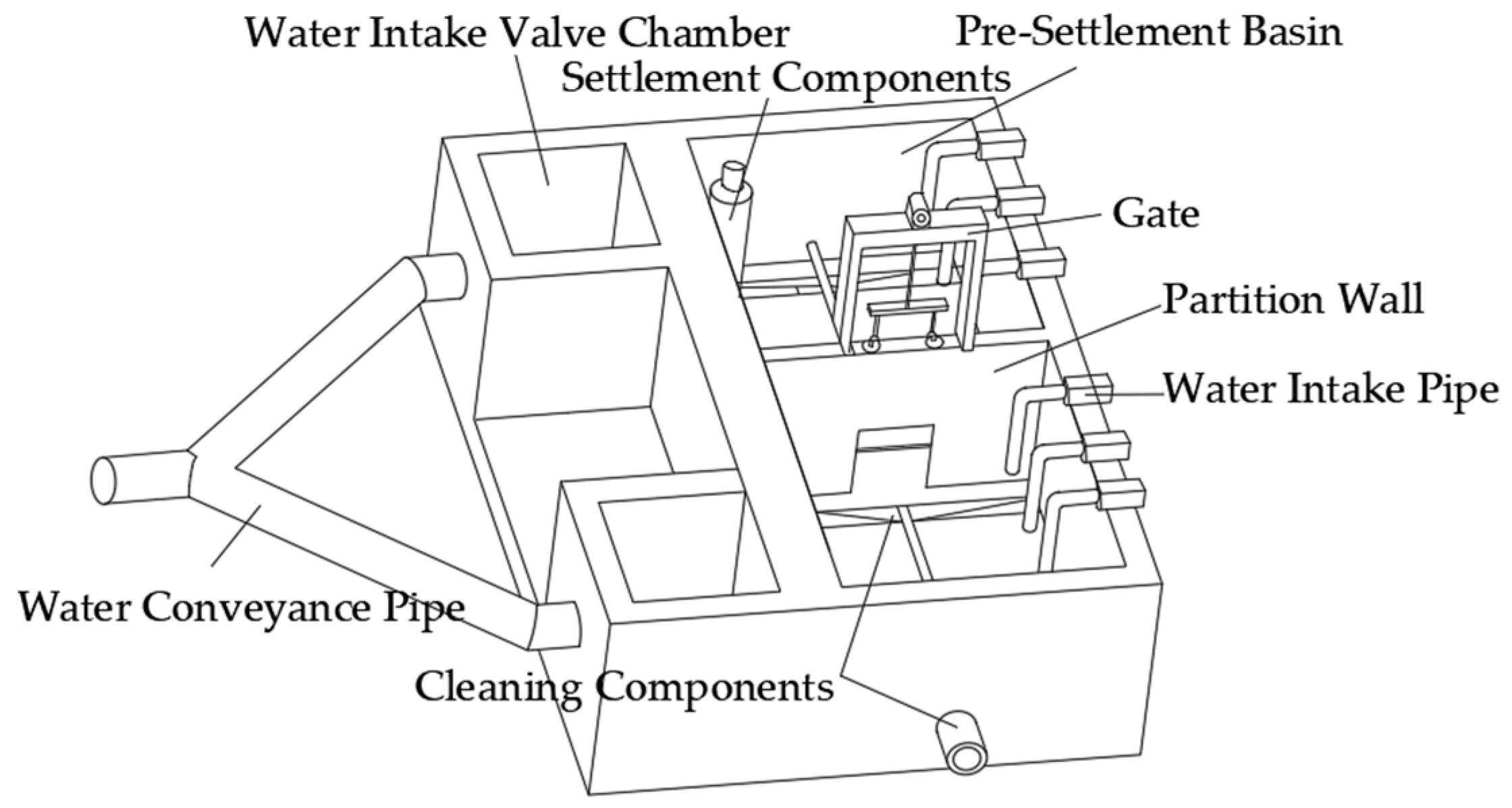 Water Intake Valve Chamber
Pre-Settlement Basin
Settlement Components
Gate
Partition Wall
Water Intake Pipe
Water Conveyance Pipe
Cleaning Components