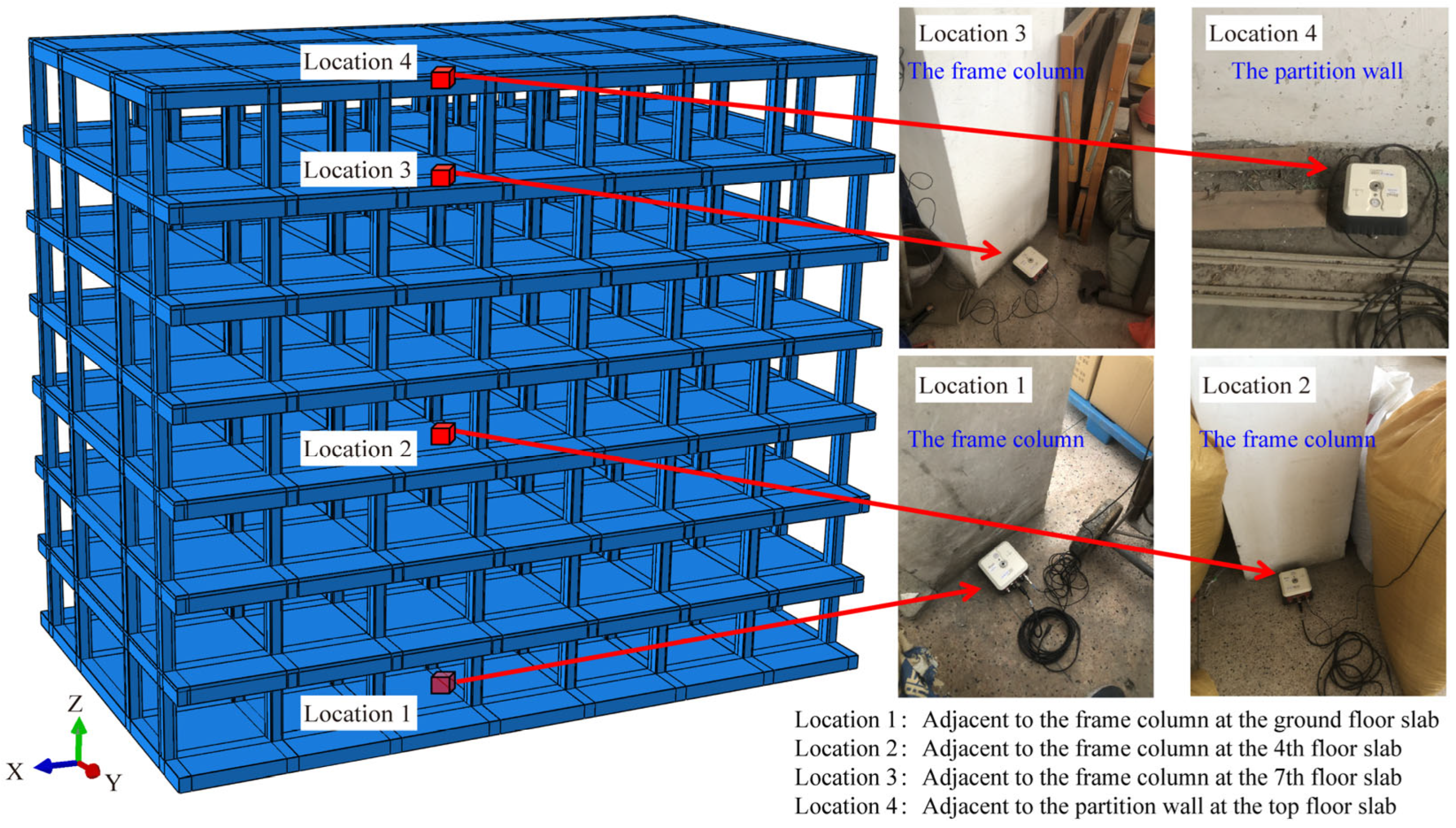 Location 4

Location 3

Location 2

Location 1

Z

X

Y

Location 3
The frame column

Location 4
The partition wall

Location 1
The frame column

Location 2
The frame column

Location 1: Adjacent to the frame column at the ground floor slab
Location 2: Adjacent to the frame column at the 4th floor slab
Location 3: Adjacent to the frame column at the 7th floor slab
Location 4: Adjacent to the partition wall at the top floor slab