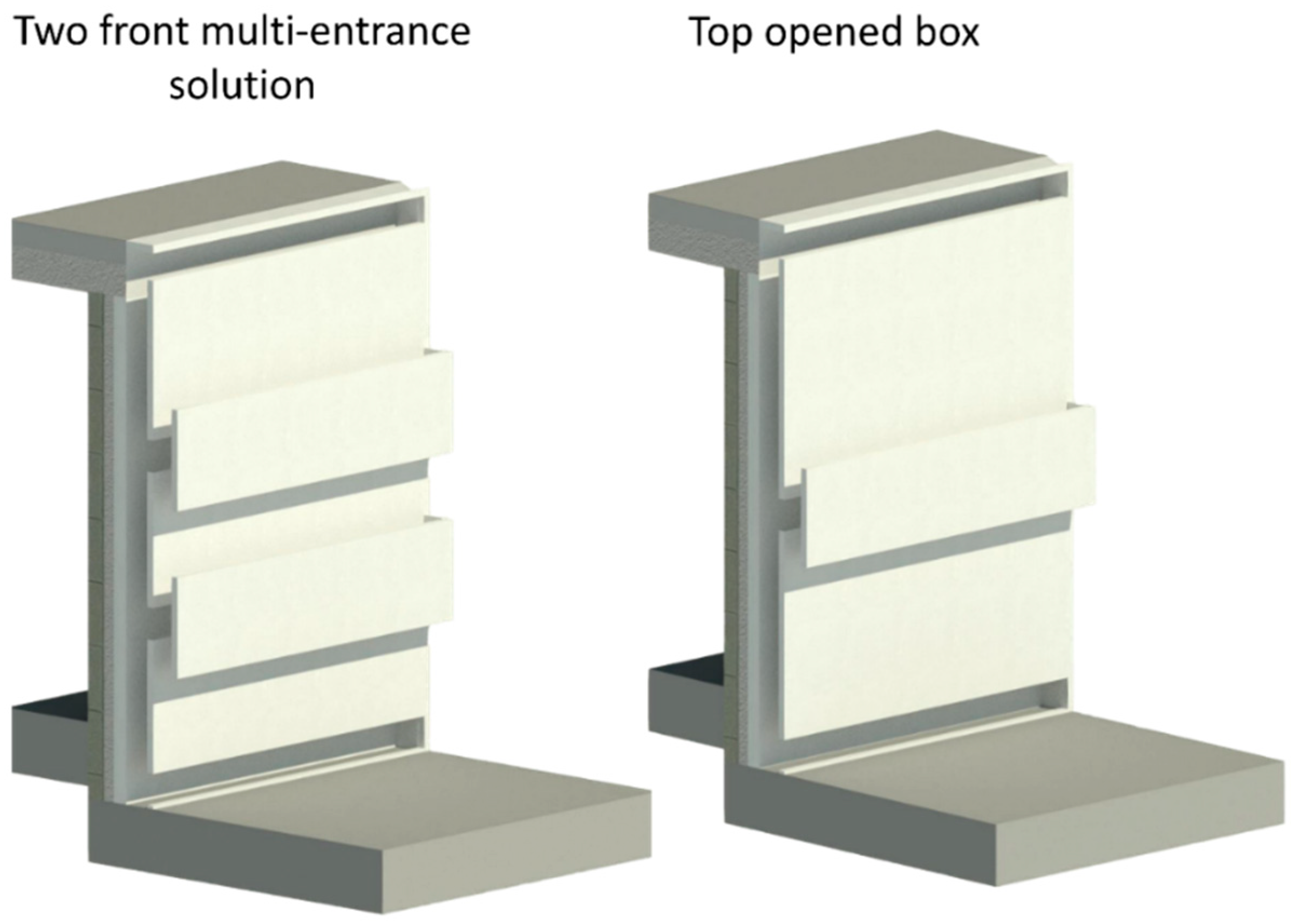 Two front multi-entrance solution

Top opened box