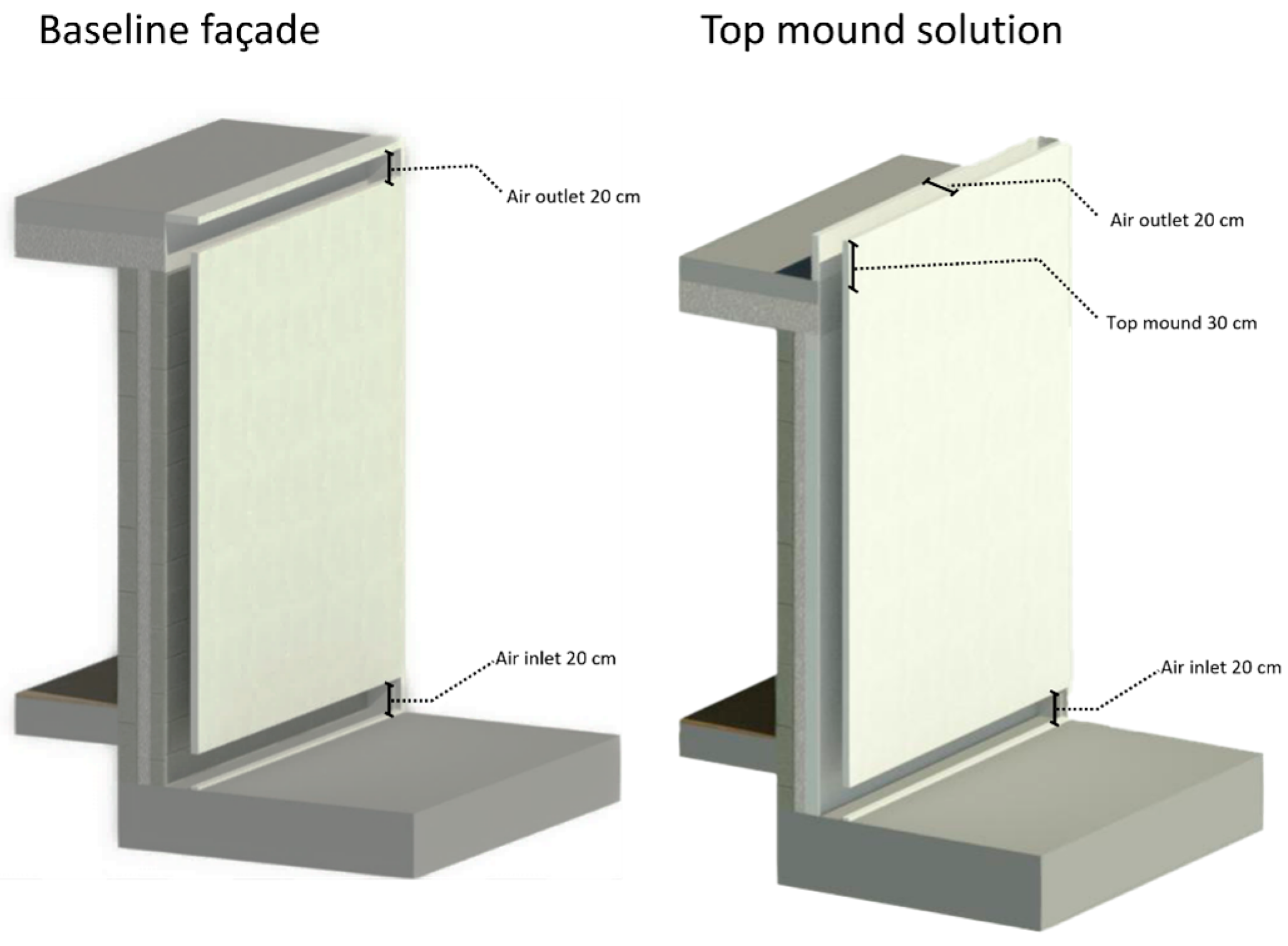 Baseline façade

Air outlet 20 cm

Air inlet 20 cm

Top mound solution

Air outlet 20 cm

Top mound 30 cm

Air inlet 20 cm