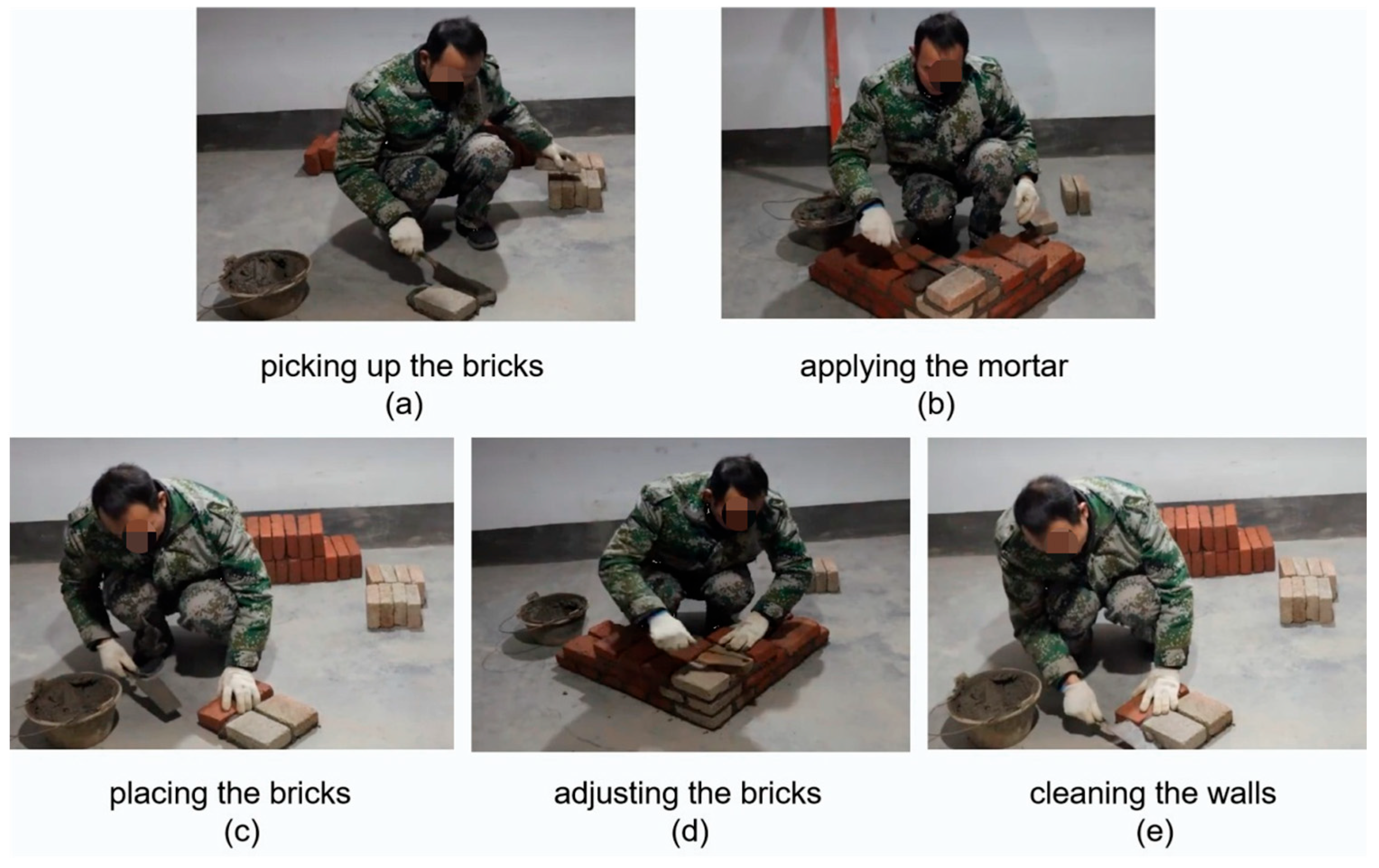 picking up the bricks
(a)

applying the mortar
(b)

placing the bricks
(c)

adjusting the bricks
(d)

cleaning the walls
(e)