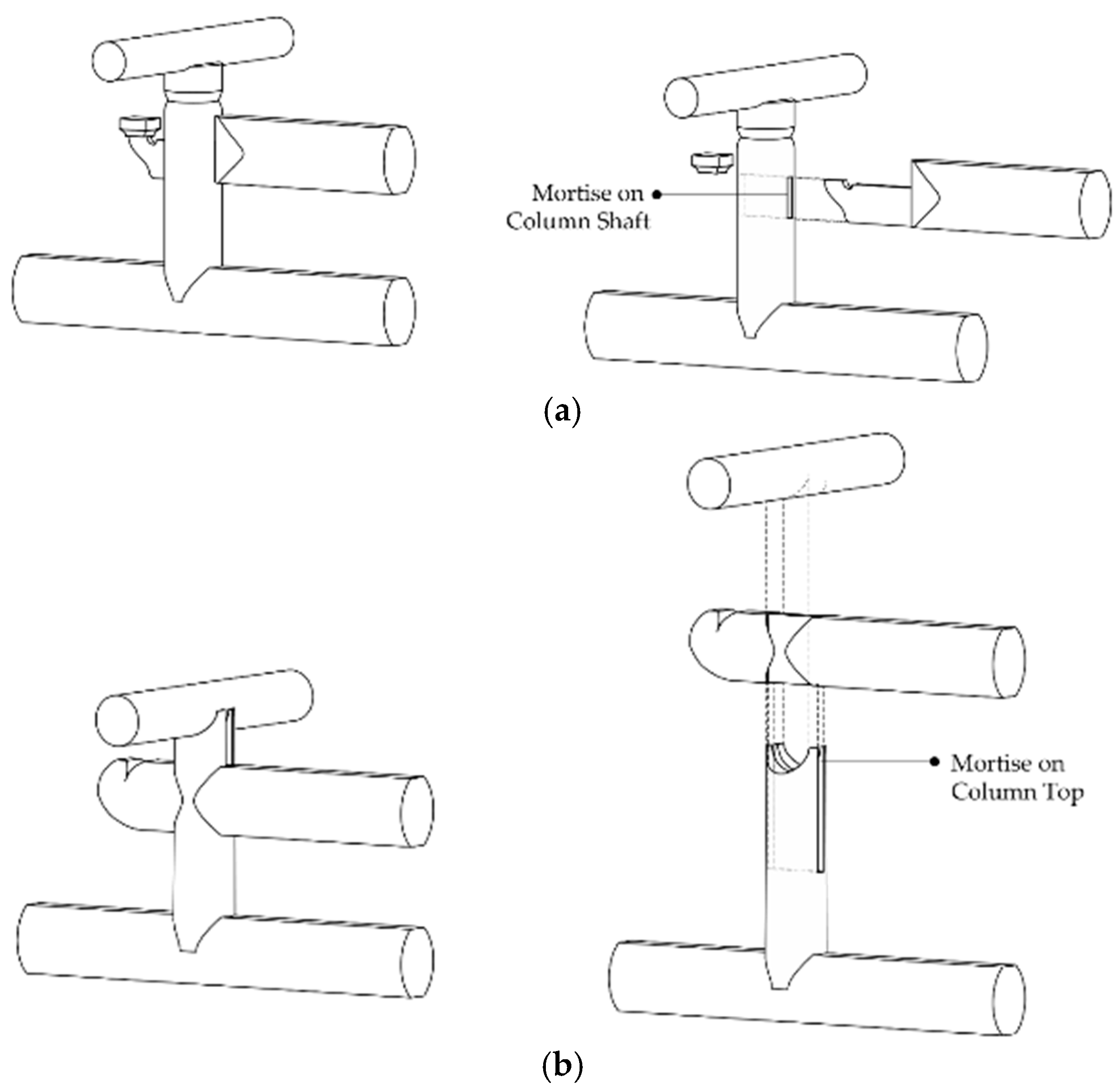 Mortise on Column Shaft

(a)

Mortise on Column Top

(b)