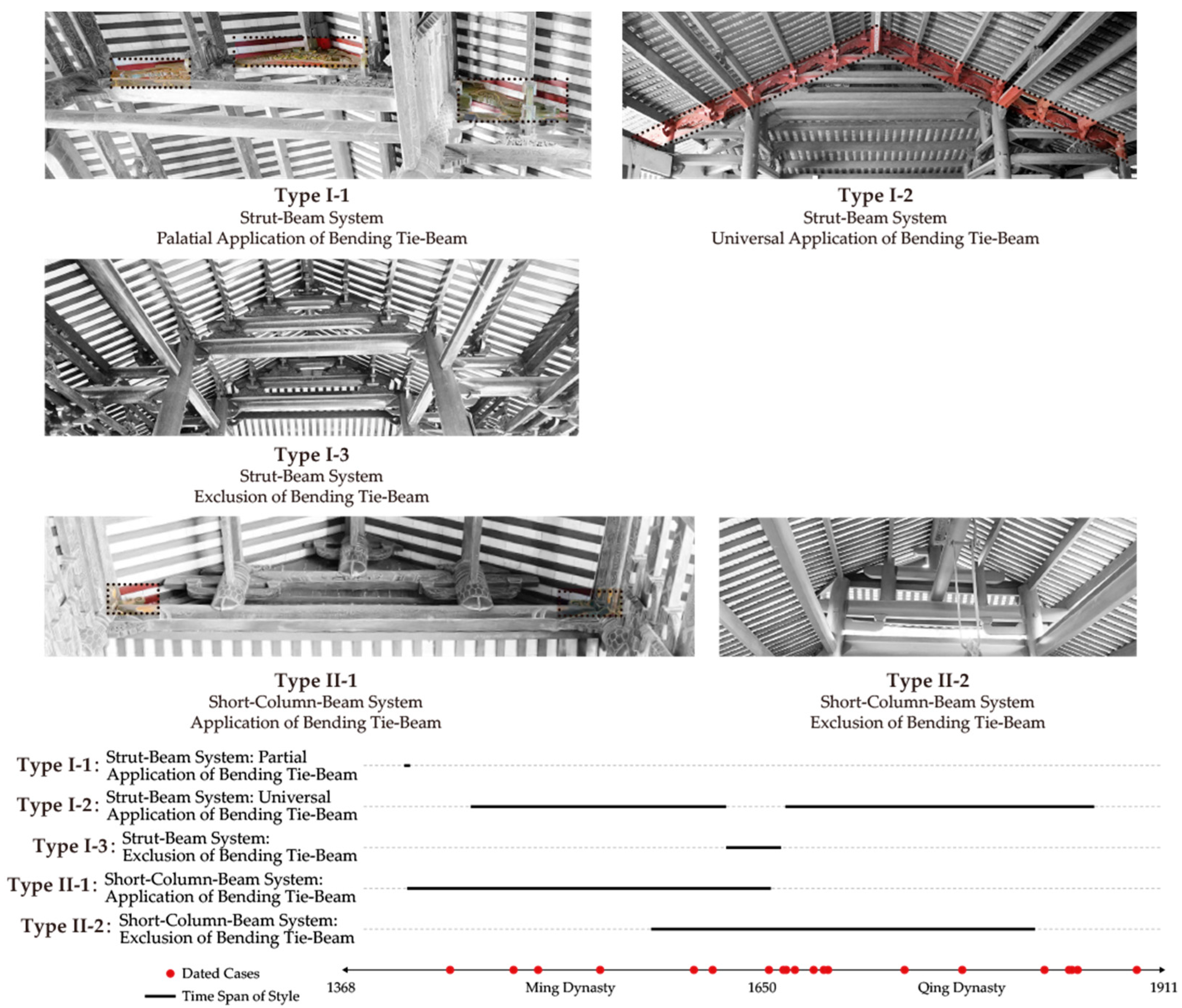 Type I-1
Strut-Beam System
Palatial Application of Bending Tie-Beam

Type I-2
Strut-Beam System
Universal Application of Bending Tie-Beam

Type I-3
Strut-Beam System
Exclusion of Bending Tie-Beam

Type II-1
Short-Column-Beam System
Application of Bending Tie-Beam

Type II-2
Short-Column-Beam System
Exclusion of Bending Tie-Beam

Type I-1: Strut-Beam System: Partial Application of Bending Tie-Beam

Type I-2: Strut-Beam System: Universal Application of Bending Tie-Beam

Type I-3: Strut-Beam System: Exclusion of Bending Tie-Beam

Type II-1: Short-Column-Beam System: Application of Bending Tie-Beam

Type II-2: Short-Column-Beam System: Exclusion of Bending Tie-Beam

Dated Cases
Time Span of Style

1368 Ming Dynasty 1650 Qing Dynasty 1911