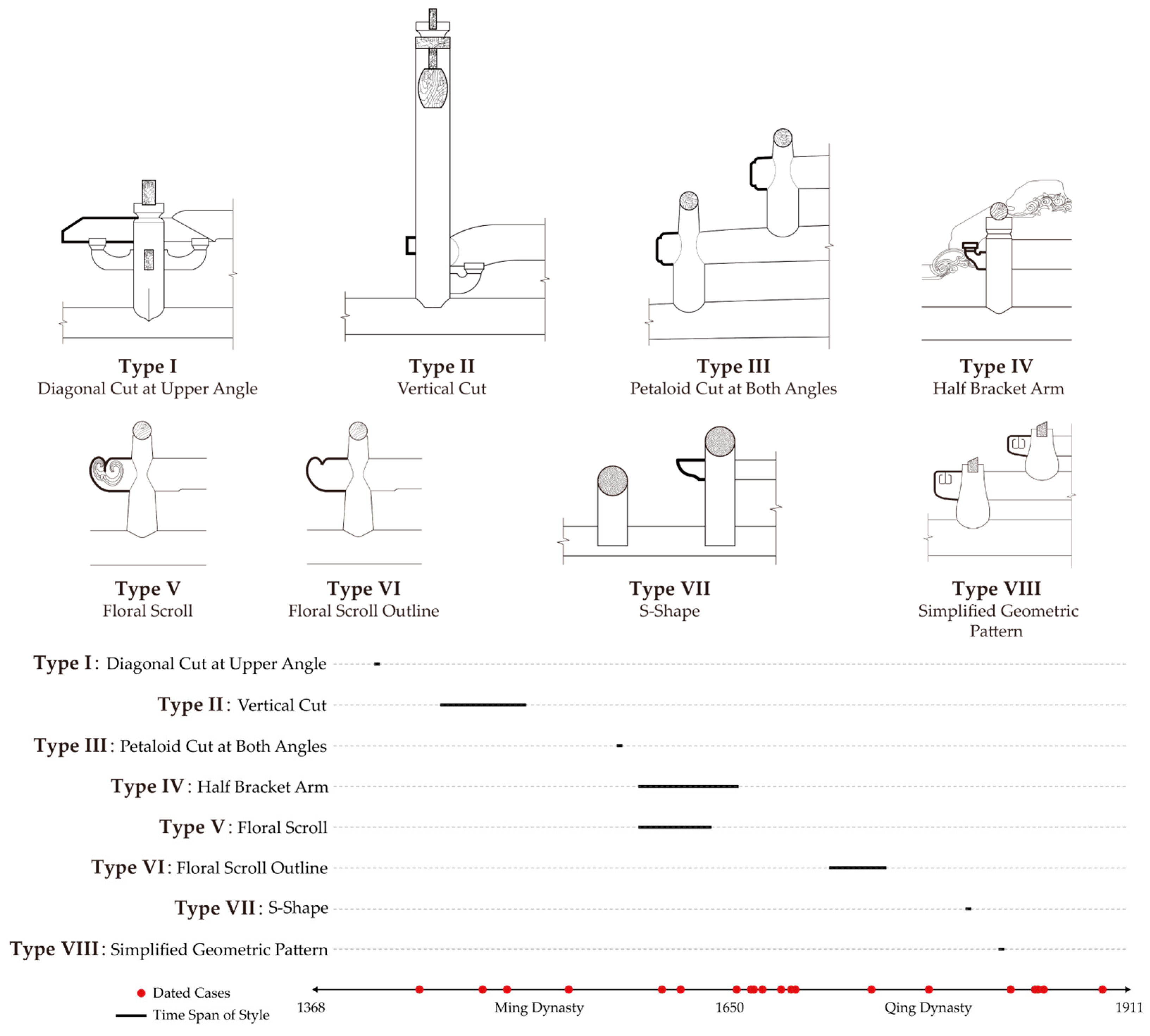 Type I
Diagonal Cut at Upper Angle

Type II
Vertical Cut

Type III
Petaloid Cut at Both Angles

Type IV
Half Bracket Arm

Type V
Floral Scroll

Type VI
Floral Scroll Outline

Type VII
S-Shape

Type VIII
Simplified Geometric Pattern

Type I: Diagonal Cut at Upper Angle

Type II: Vertical Cut

Type III: Petaloid Cut at Both Angles

Type IV: Half Bracket Arm

Type V: Floral Scroll

Type VI: Floral Scroll Outline

Type VII: S-Shape

Type VIII: Simplified Geometric Pattern

Dated Cases

Time Span of Style

1368 Ming Dynasty 1650 Qing Dynasty 1911