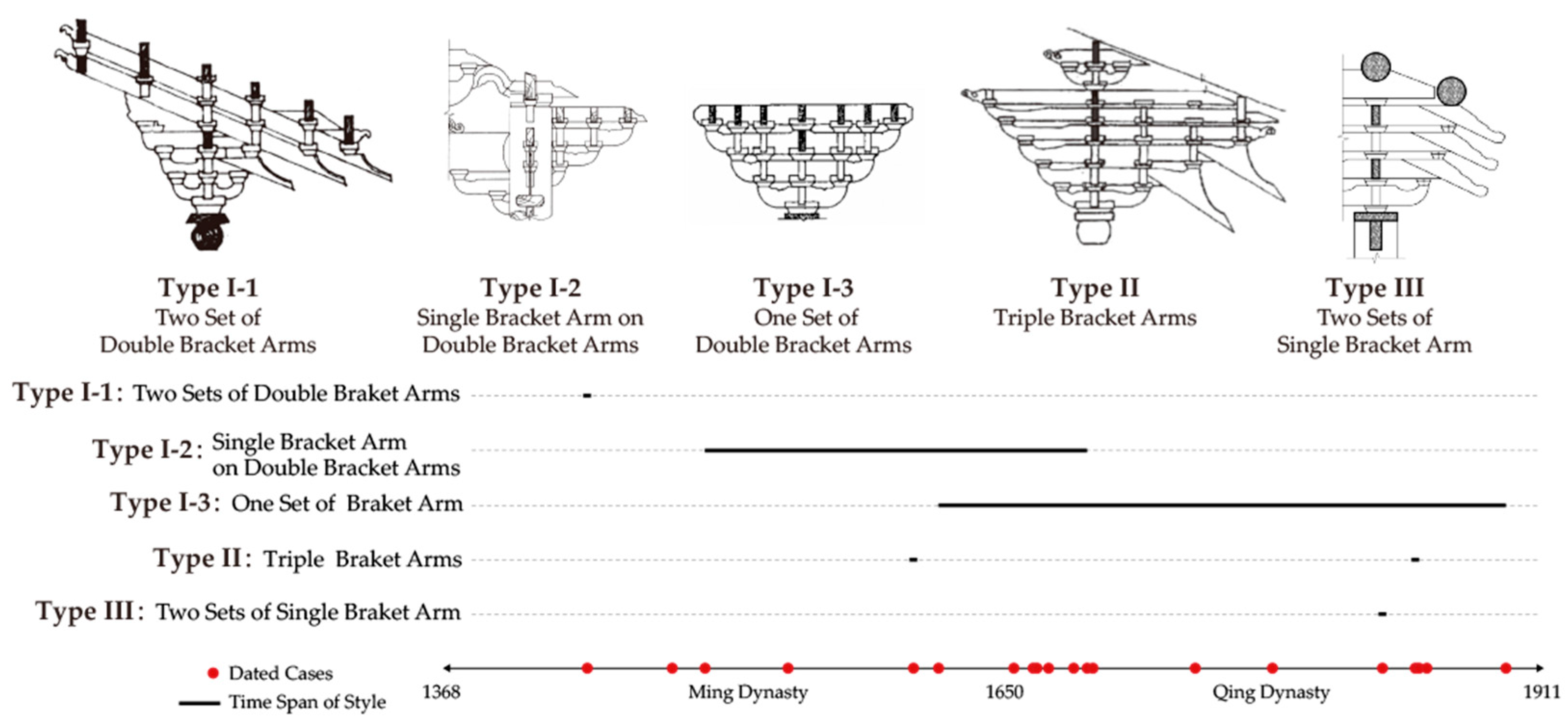 Type I-1
Two Set of
Double Bracket Arms

Type I-2
Single Bracket Arm on
Double Bracket Arms

Type I-3
One Set of
Double Bracket Arms

Type II
Triple Bracket Arms

Type III
Two Sets of
Single Bracket Arm

Type I-1: Two Sets of Double Braket Arms

Type I-2: Single Bracket Arm on Double Bracket Arms

Type I-3: One Set of Braket Arm

Type II: Triple Braket Arms

Type III: Two Sets of Single Braket Arm

Dated Cases
Time Span of Style

1368
Ming Dynasty
1650
Qing Dynasty
1911