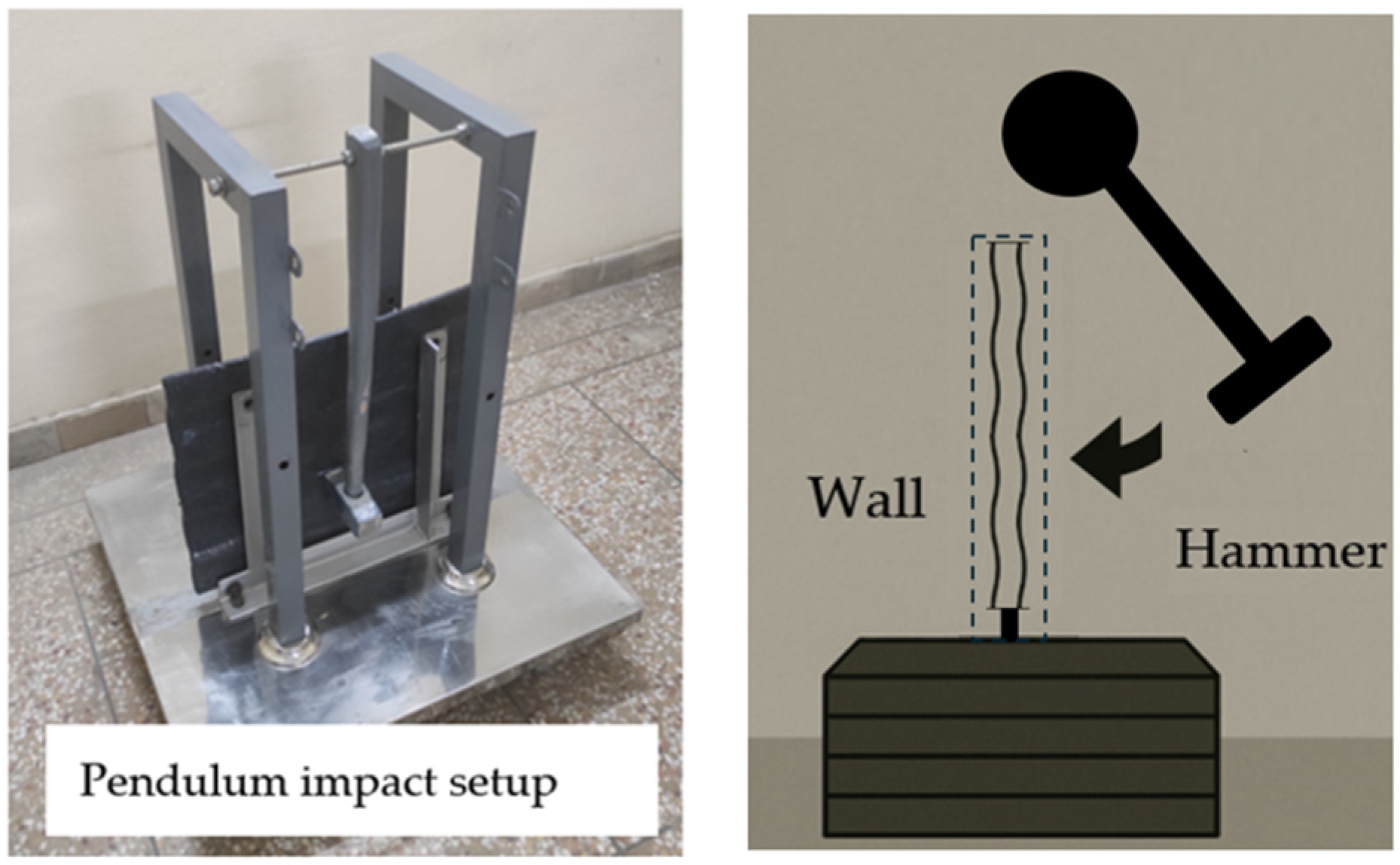 Pendulum impact setup

Wall

Hammer