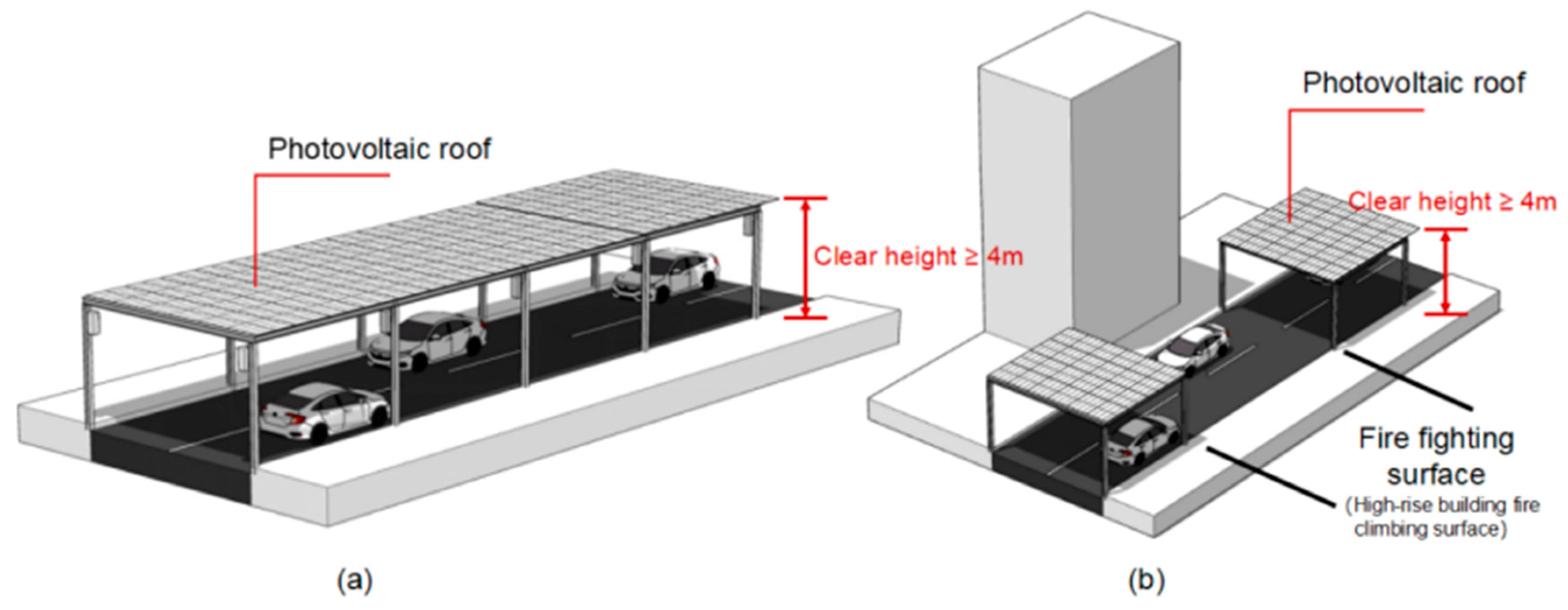 Photovoltaic roof

Clear height ≥ 4m

(a)

Photovoltaic roof

Clear height ≥ 4m

Fire fighting surface
(High-rise building fire climbing surface)

(b)