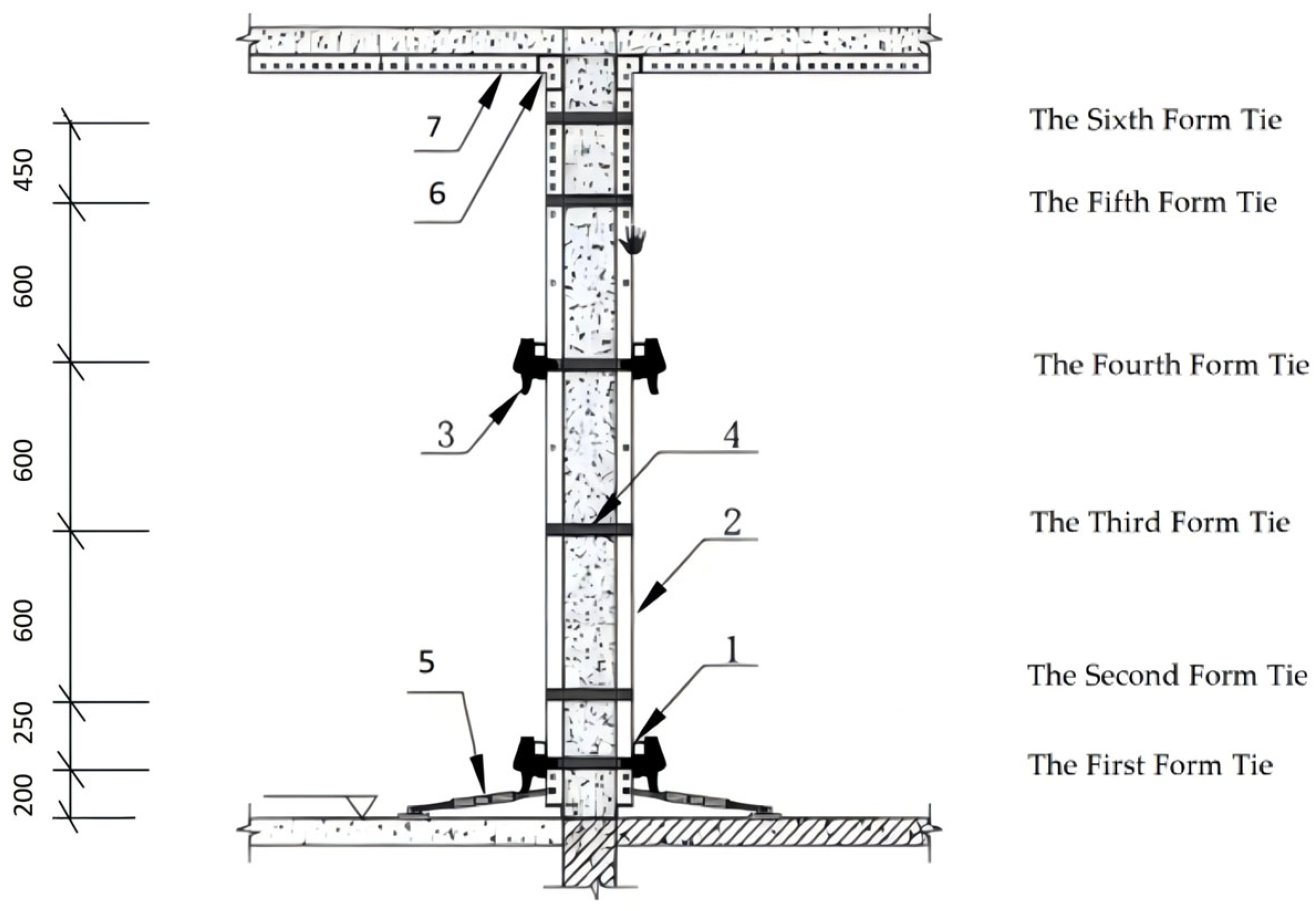 450
600
600
600
250
200

7
6
3
4
2
5
1

The Sixth Form Tie
The Fifth Form Tie
The Fourth Form Tie
The Third Form Tie
The Second Form Tie
The First Form Tie