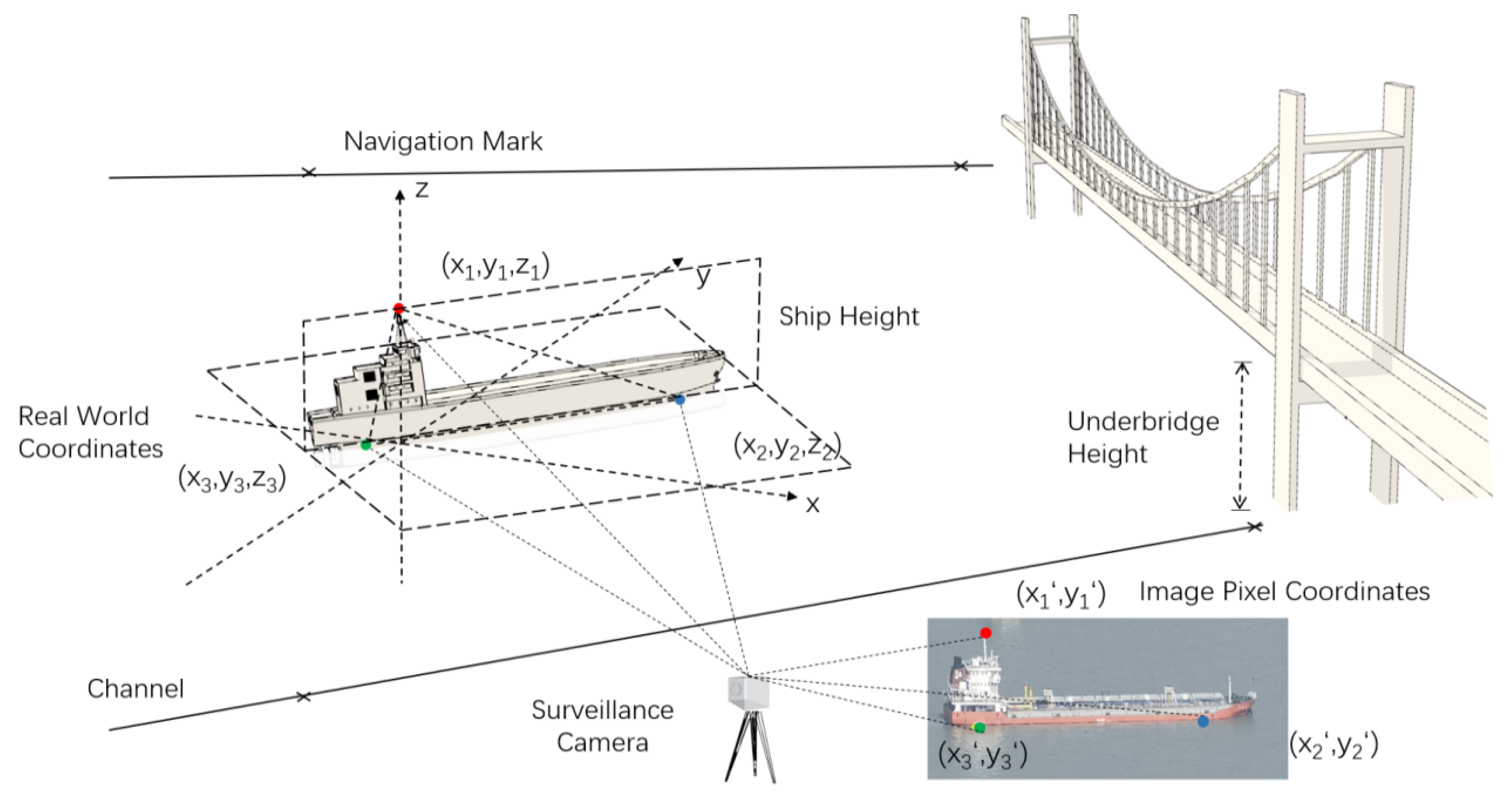 Navigation Mark

z

$(x_1,y_1,z_1)$

y

Ship Height

Real World Coordinates

$(x_2,y_2,z_2)$

$(x_3,y_3,z_3)$

x

Underbridge Height

$(x_1',y_1')$

Image Pixel Coordinates

Channel

Surveillance Camera

$(x_3',y_3')$

$(x_2',y_2')$