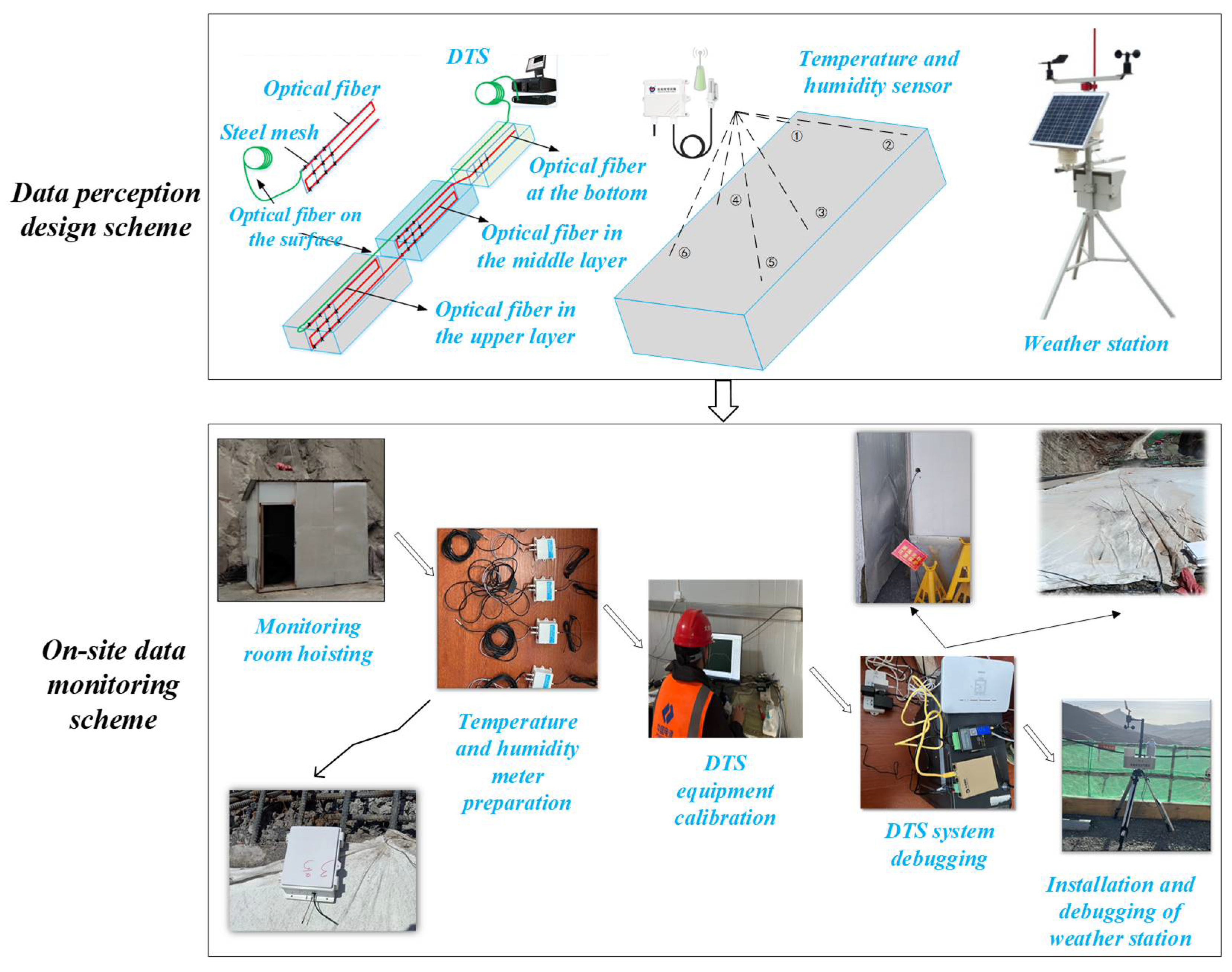 Data perception design scheme

DTS

Optical fiber

Steel mesh

Optical fiber on the surface

Optical fiber at the bottom

Optical fiber in the middle layer

Optical fiber in the upper layer

Temperature and humidity sensor

① ② ③ ④ ⑤ ⑥

Weather station

On-site data monitoring scheme

Monitoring room hoisting

Temperature and humidity meter preparation

DTS equipment calibration

DTS system debugging

Installation and debugging of weather station