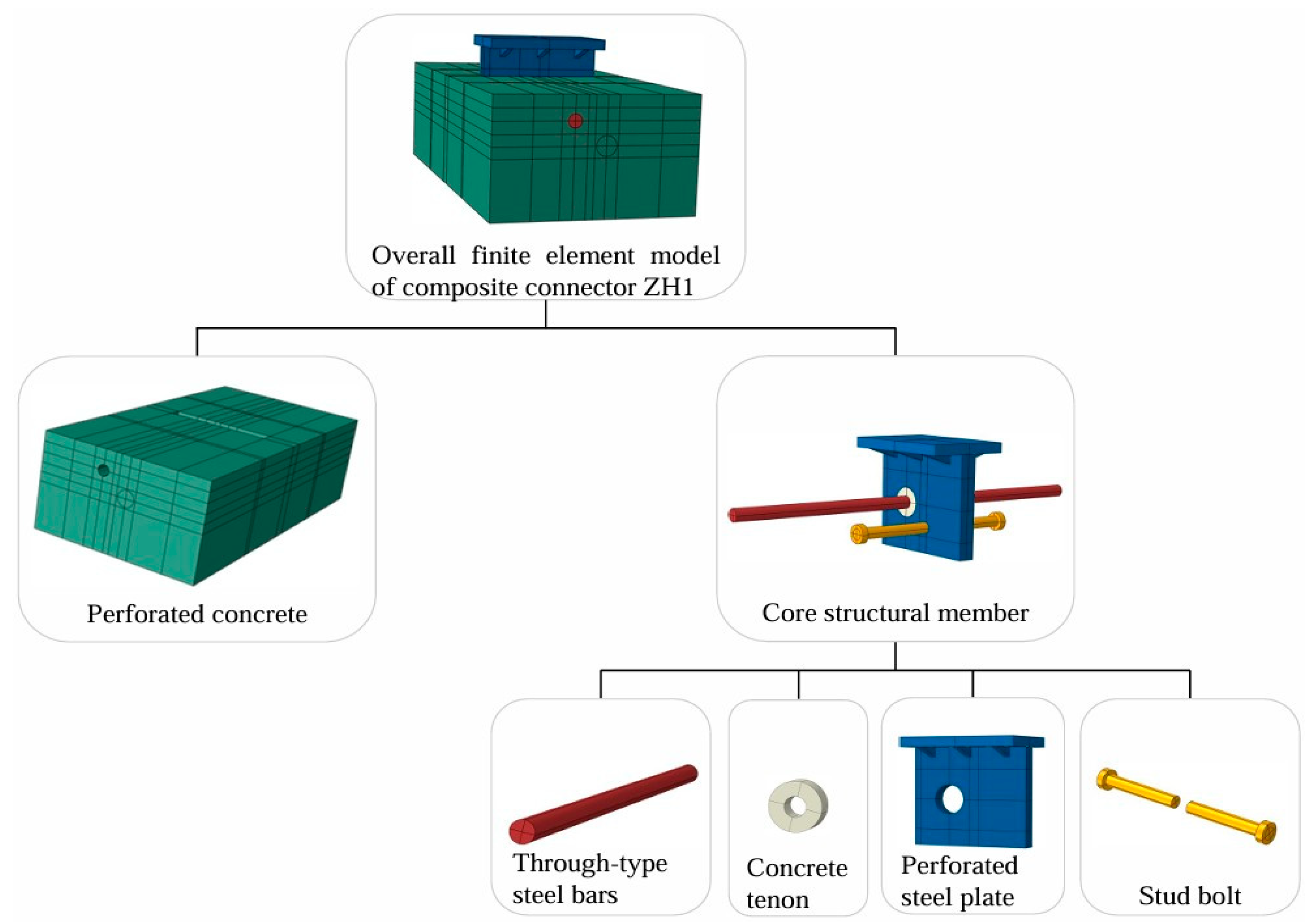 Overall finite element model of composite connector ZH1

Perforated concrete

Core structural member

Through-type steel bars

Concrete tenon

Perforated steel plate

Stud bolt