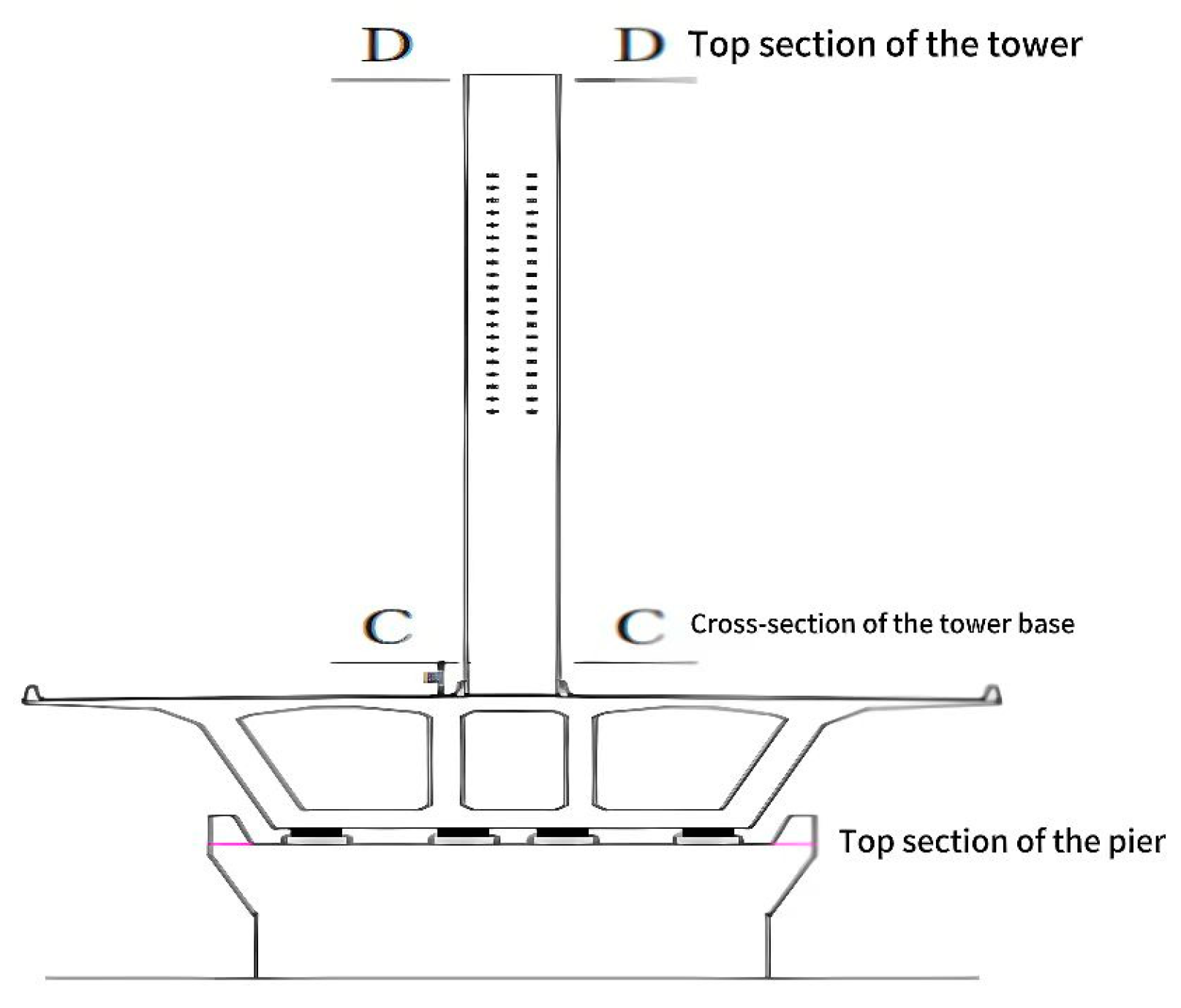 D D Top section of the tower

C C Cross-section of the tower base

Top section of the pier