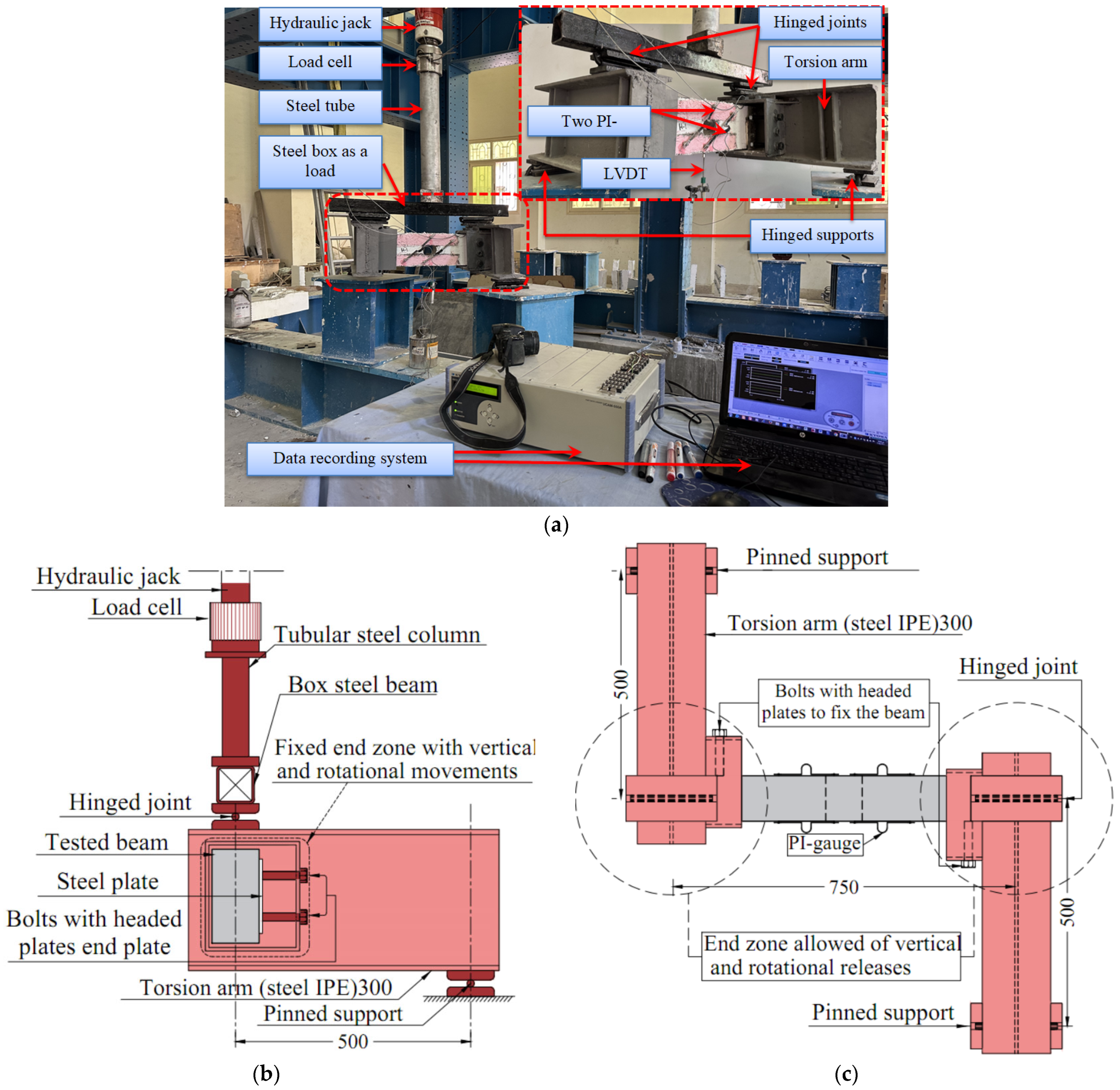 Hydraulic jack
Load cell
Steel tube
Steel box as a load
Hinged joints
Torsion arm
Two PI-
LVDT
Hinged supports
Data recording system

(a)

Hydraulic jack
Load cell
Tubular steel column
Box steel beam
Fixed end zone with vertical and rotational movements
Hinged joint
Tested beam
Steel plate
Bolts with headed plates end plate
Torsion arm (steel IPE)300
Pinned support
500

(b)

Pinned support
Torsion arm (steel IPE)300
500
Hinged joint
Bolts with headed plates to fix the beam
PI-gauge
750
500
End zone allowed of vertical and rotational releases
Pinned support

(c)