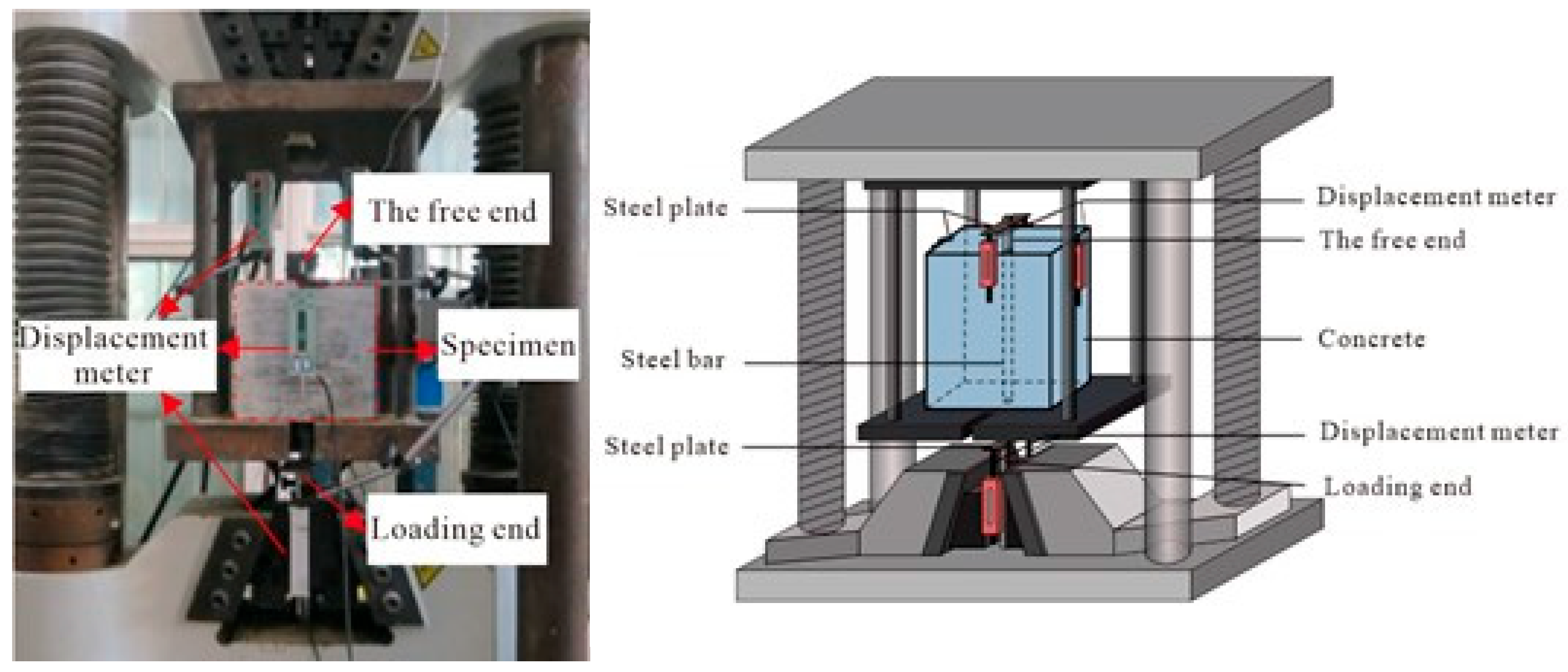 The free end

Displacement meter

Specimen

Loading end

Steel plate

Steel bar

Steel plate

Displacement meter

The free end

Concrete

Displacement meter

Loading end