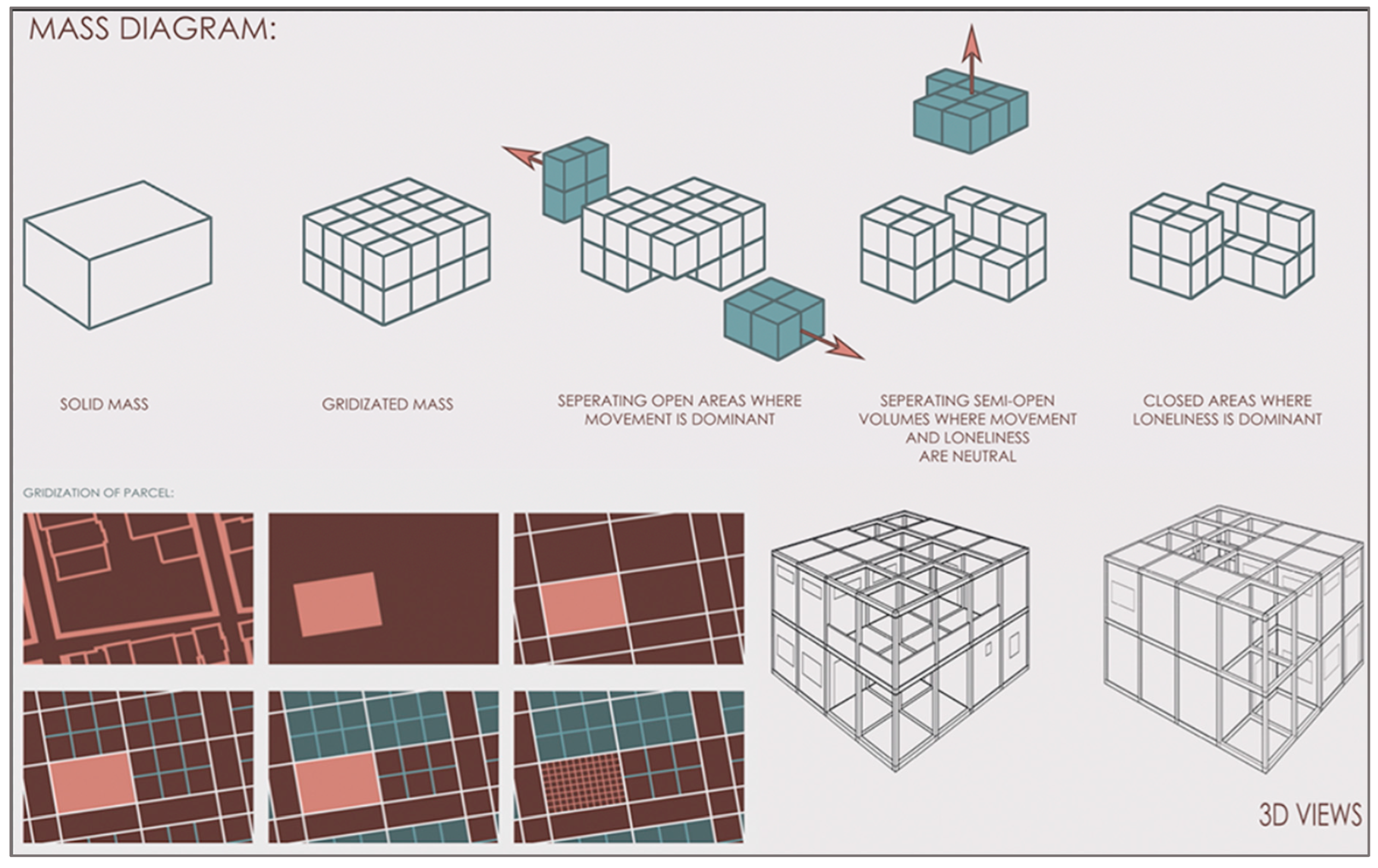 MASS DIAGRAM:

SOLID MASS

GRIDIZATED MASS

SEPERATING OPEN AREAS WHERE MOVEMENT IS DOMINANT

SEPERATING SEMI-OPEN VOLUMES WHERE MOVEMENT AND LONELINESS ARE NEUTRAL

CLOSED AREAS WHERE LONELINESS IS DOMINANT

GRIDIZATION OF PARCEL:

3D VIEWS