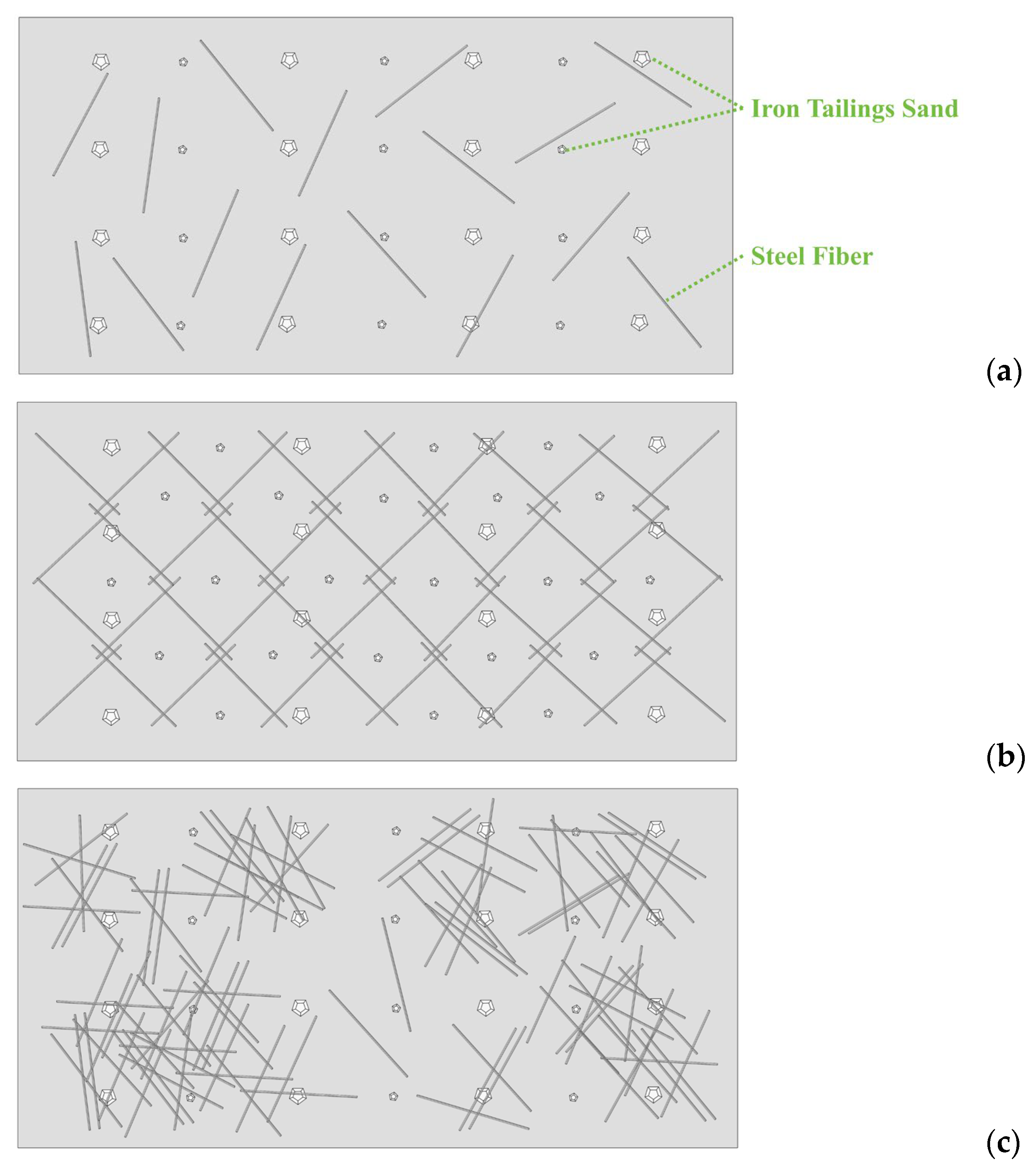 Iron Tailings Sand

Steel Fiber

(a)

(b)

(c)