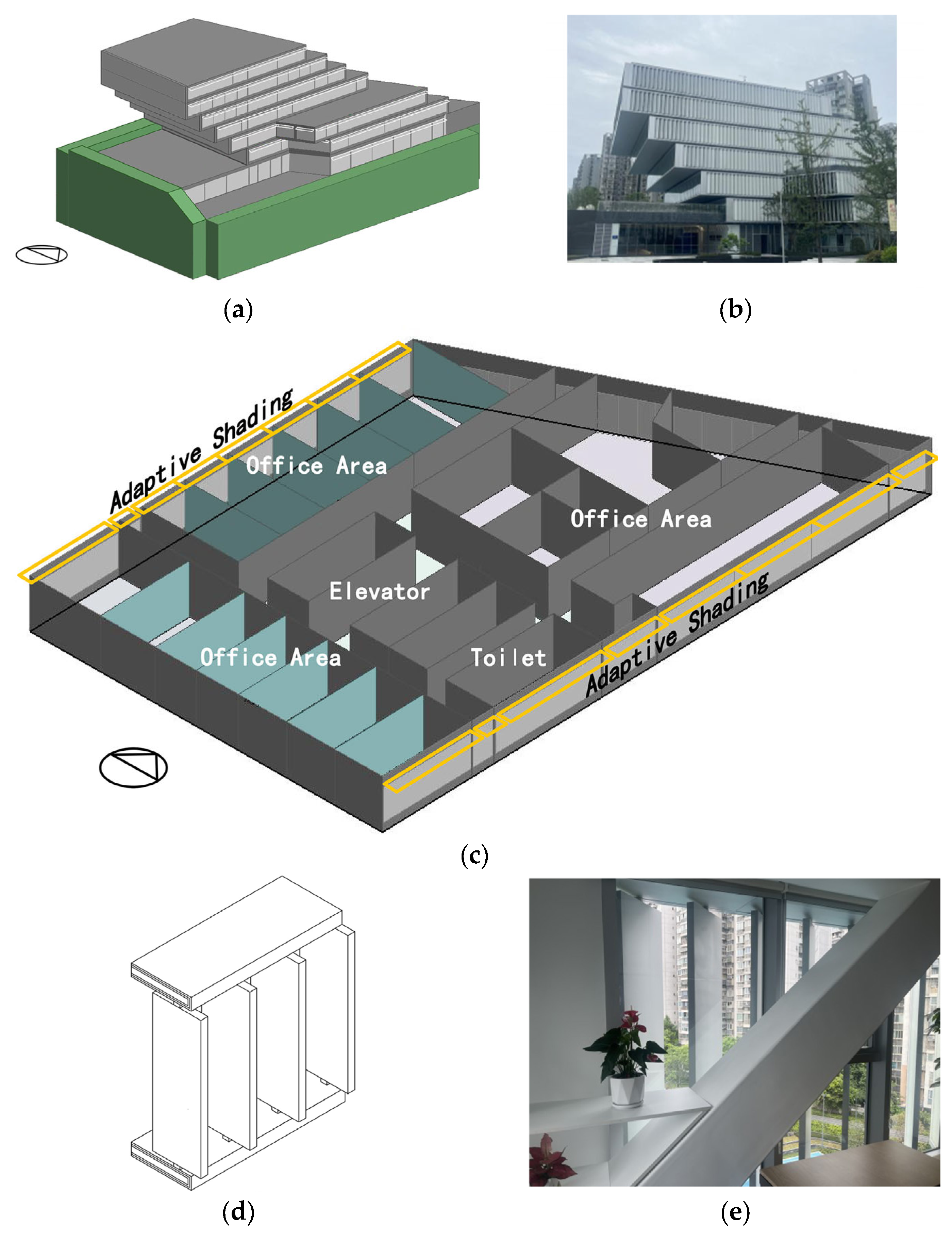 (a)

(b)

Adaptive Shading

Office Area

Office Area

Elevator

Office Area

Toilet

Adaptive Shading

(c)

(d)

(e)