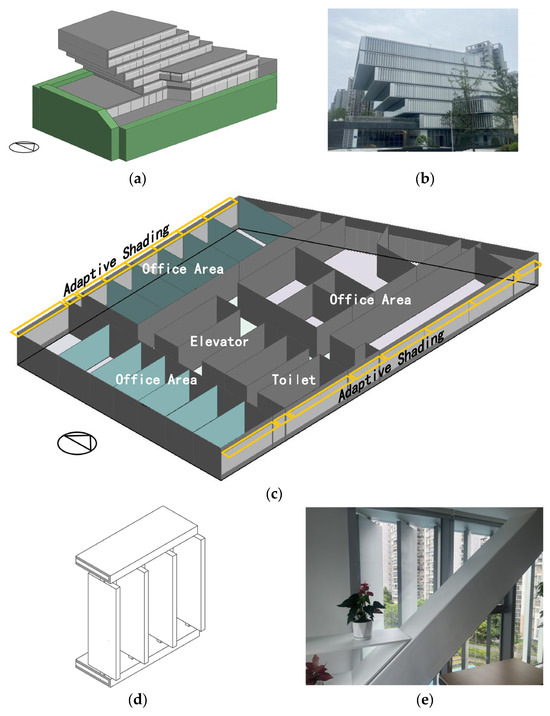 (a)

(b)

Adaptive Shading

Office Area

Office Area

Elevator

Office Area

Toilet

Adaptive Shading

(c)

(d)

(e)