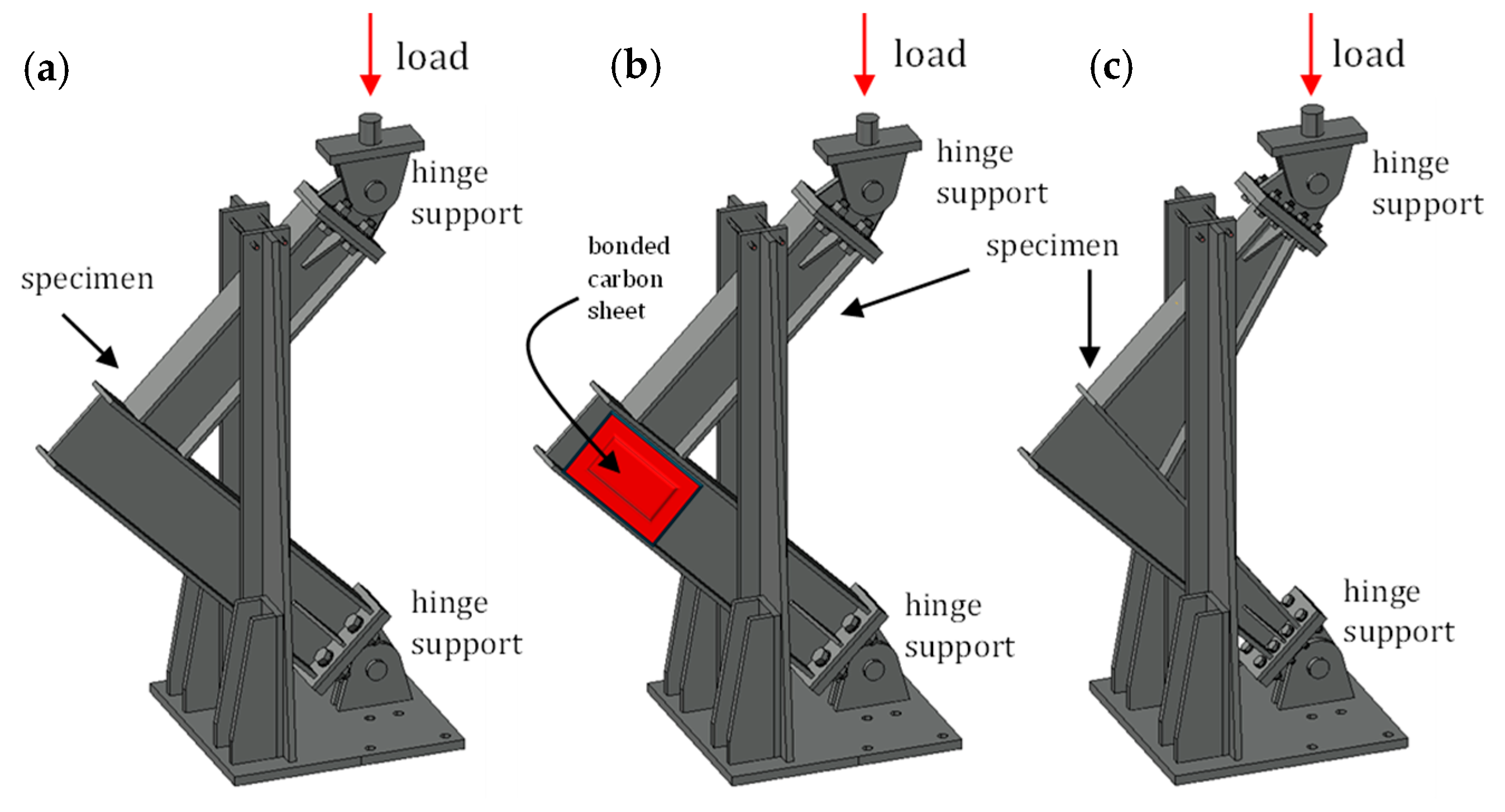 (a)
load
hinge support
specimen
hinge support

(b)
load
hinge support
bonded carbon sheet
specimen
hinge support

(c)
load
hinge support
specimen
hinge support