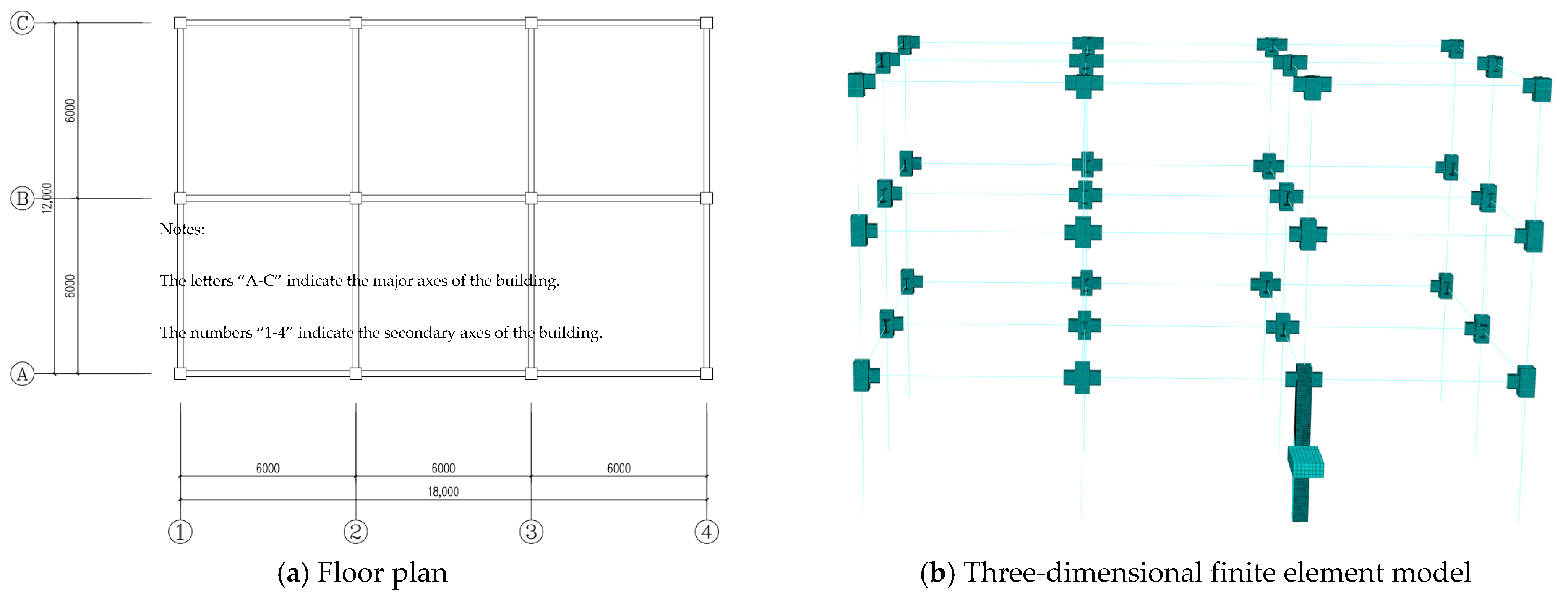 C

6000

B

12,000

6000

A

Notes:

The letters “A-C” indicate the major axes of the building.

The numbers “1-4” indicate the secondary axes of the building.

6000 6000 6000

18,000

1 2 3 4

(a) Floor plan

(b) Three-dimensional finite element model