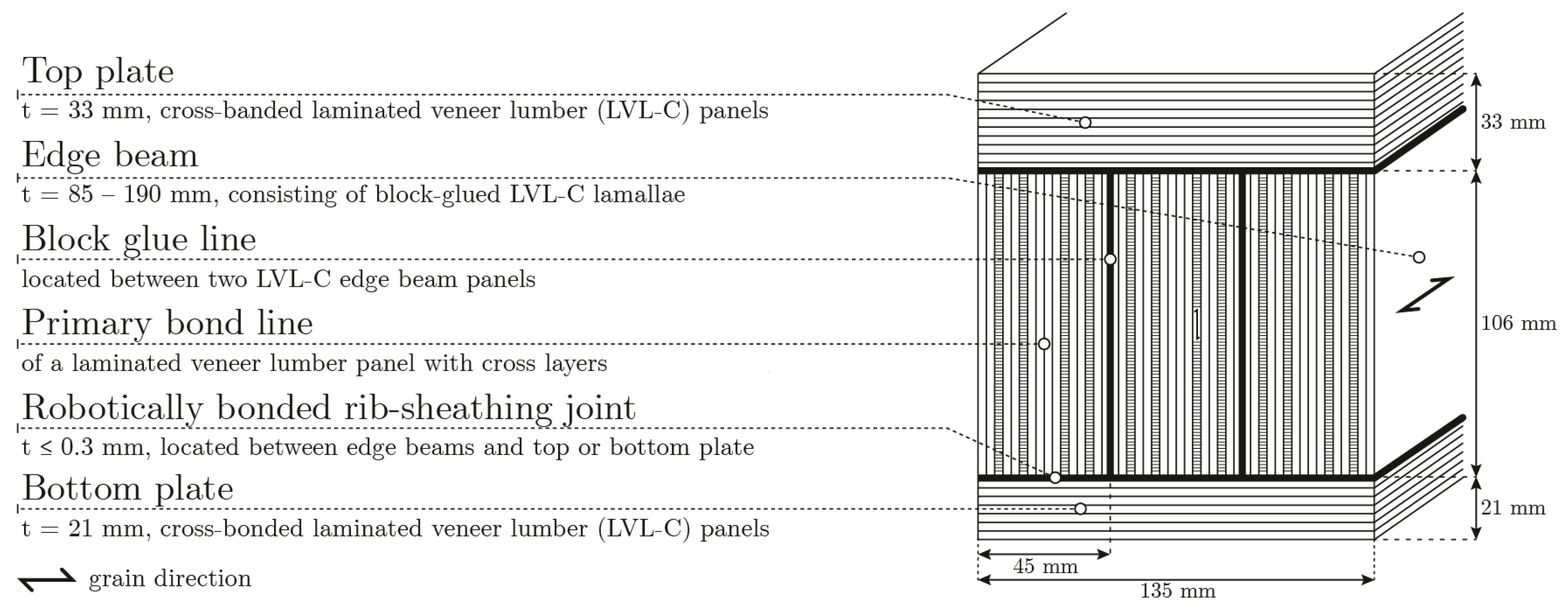 Top plate
t = 33 mm, cross-banded laminated veneer lumber (LVL-C) panels

Edge beam
t = 85 – 190 mm, consisting of block-glued LVL-C lamallae

Block glue line
located between two LVL-C edge beam panels

Primary bond line
of a laminated veneer lumber panel with cross layers

Robotically bonded rib-sheathing joint
t ≤ 0.3 mm, located between edge beams and top or bottom plate

Bottom plate
t = 21 mm, cross-bonded laminated veneer lumber (LVL-C) panels

grain direction

33 mm
106 mm
21 mm
45 mm
135 mm