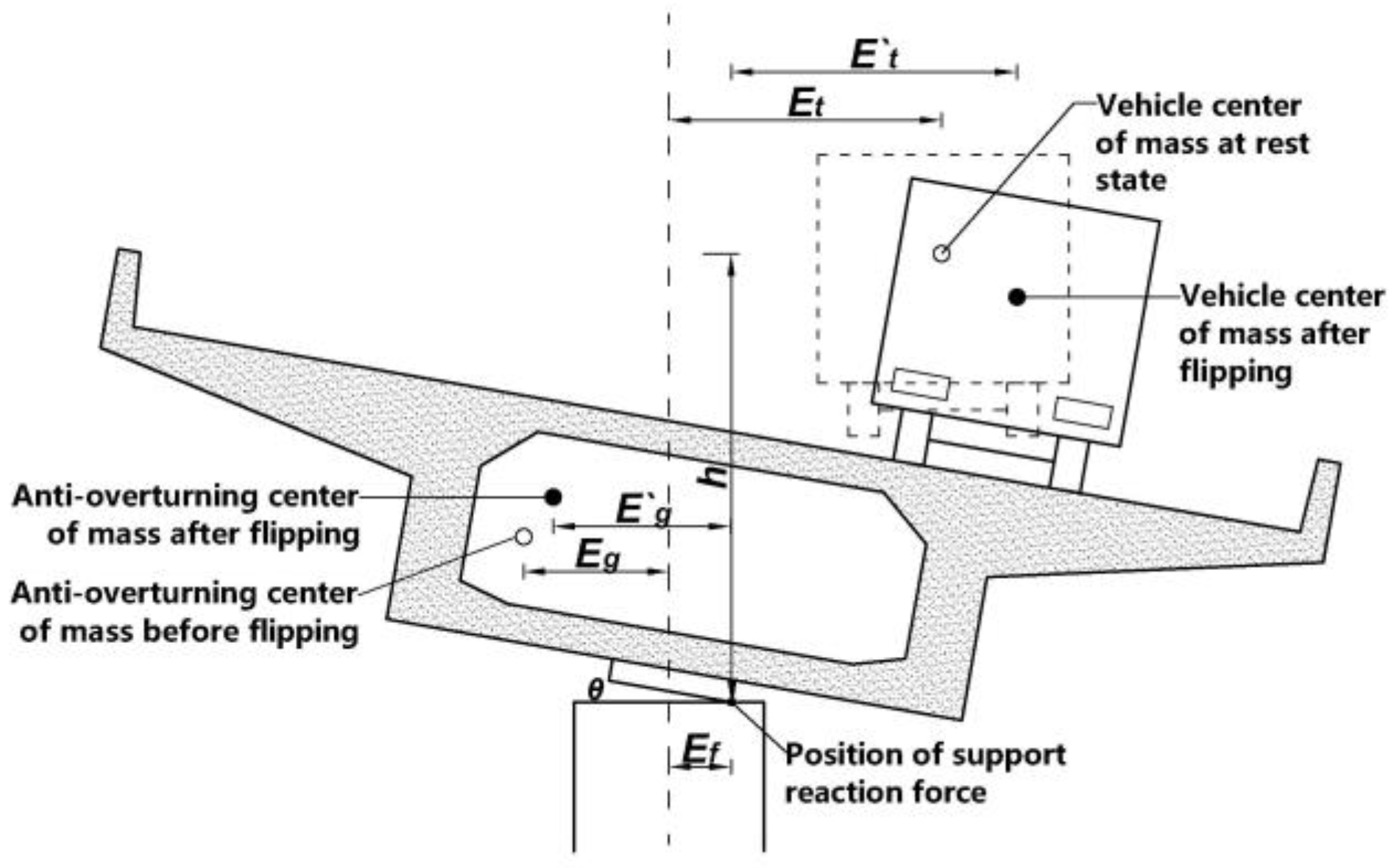 $E`_t$

$E_t$

Vehicle center of mass at rest state

Vehicle center of mass after flipping

$h$

Anti-overturning center of mass after flipping

$E`_g$

$E_g$

Anti-overturning center of mass before flipping

$\theta$

$E_f$

Position of support reaction force