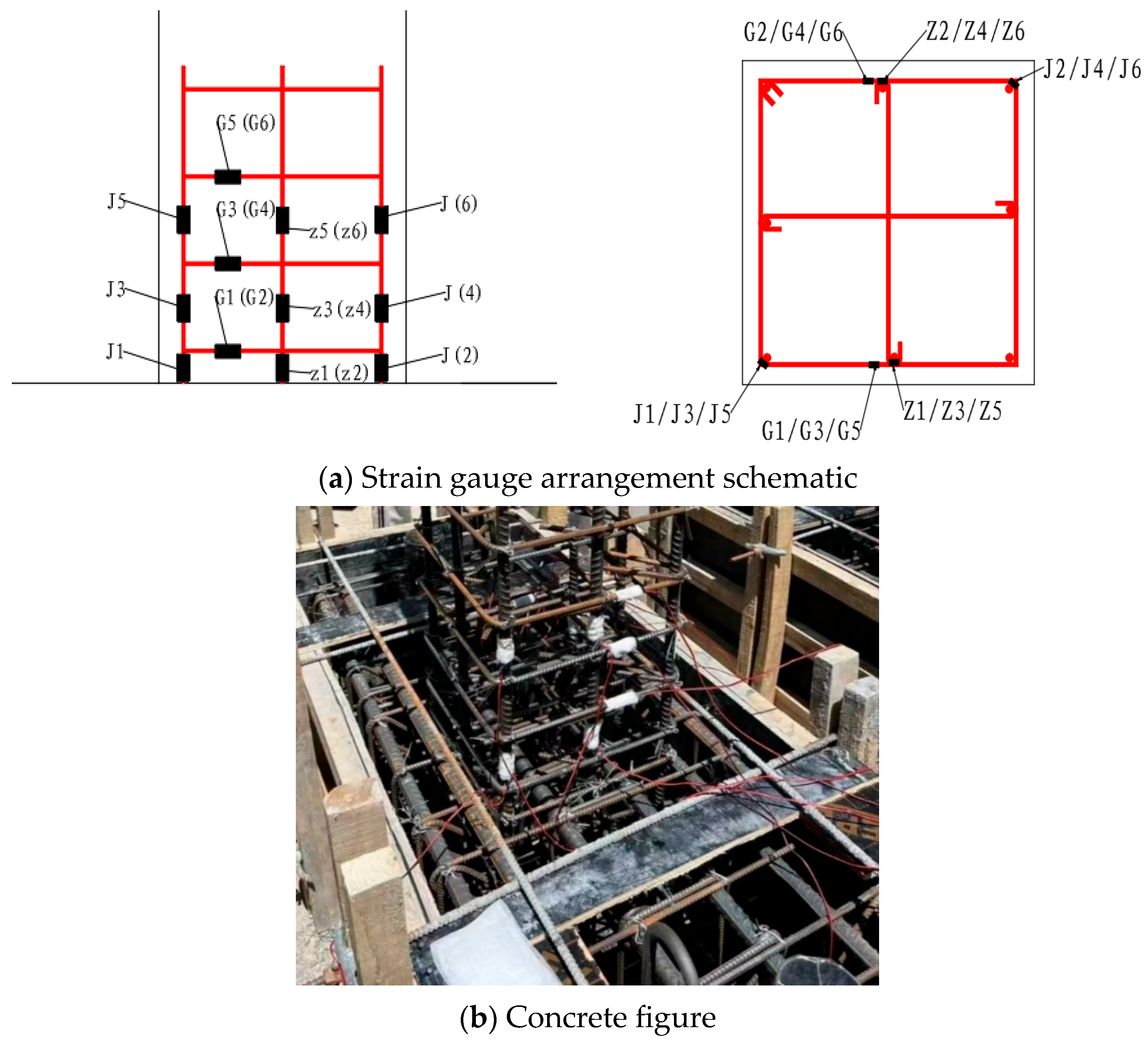 G5 (G6)

J5

G3 (G4)

z5 (z6)

J (6)

J3

G1 (G2)

z3 (z4)

J (4)

J1

z1 (z2)

J (2)

G2/G4/G6

Z2/Z4/Z6

J2/J4/J6

J1/J3/J5

G1/G3/G5

Z1/Z3/Z5

(a) Strain gauge arrangement schematic

(b) Concrete figure