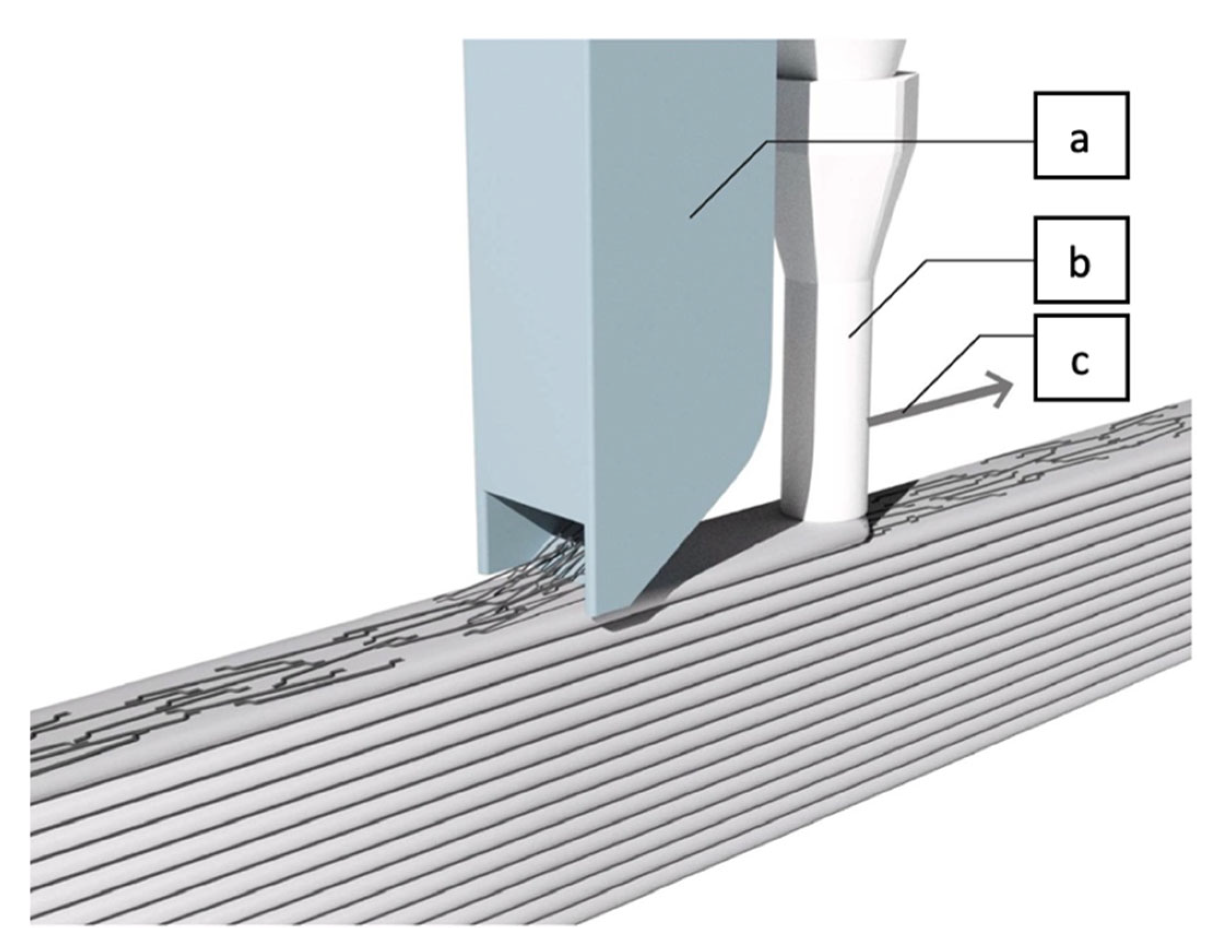 a

b

c