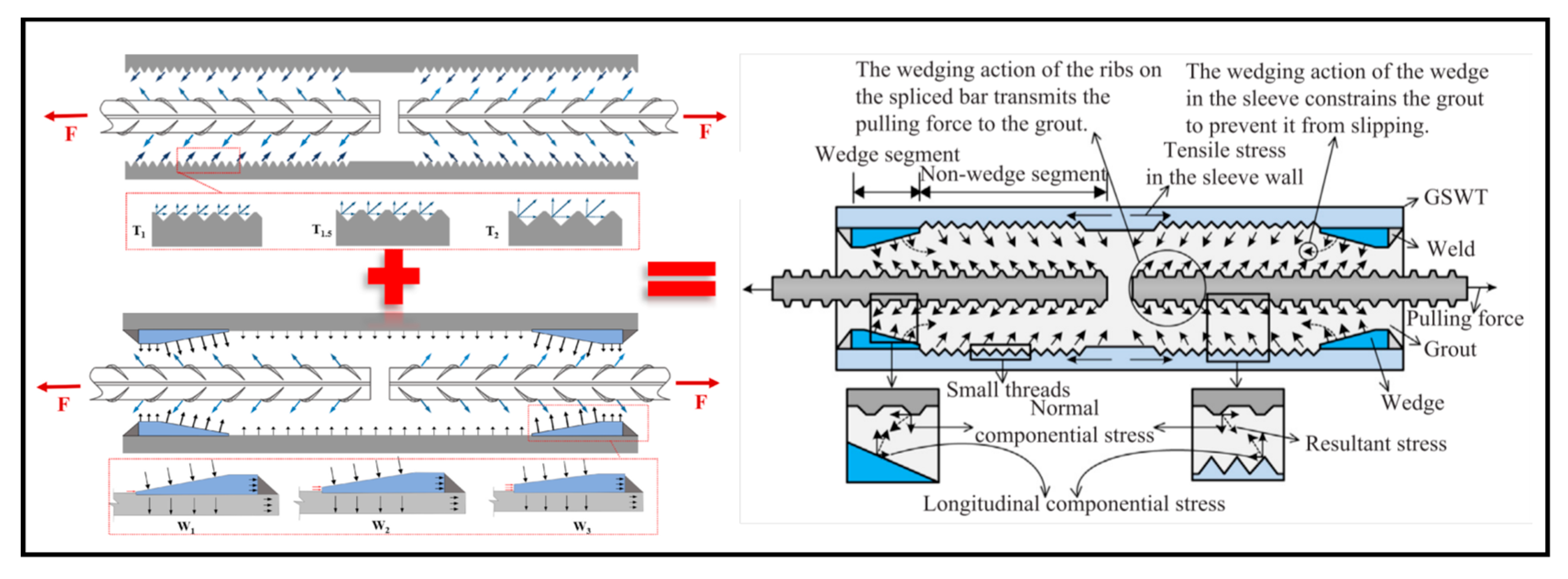 F

F

$T_1$

$T_{1.5}$

$T_2$

F

F

$W_1$

$W_2$

$W_3$

The wedging action of the ribs on the spliced bar transmits the pulling force to the grout.

The wedging action of the wedge in the sleeve constrains the grout to prevent it from slipping.

Wedge segment

Non-wedge segment

Tensile stress in the sleeve wall

GSWT

Weld

Pulling force

Grout

Wedge

Small threads

Normal componential stress

Resultant stress

Longitudinal componential stress