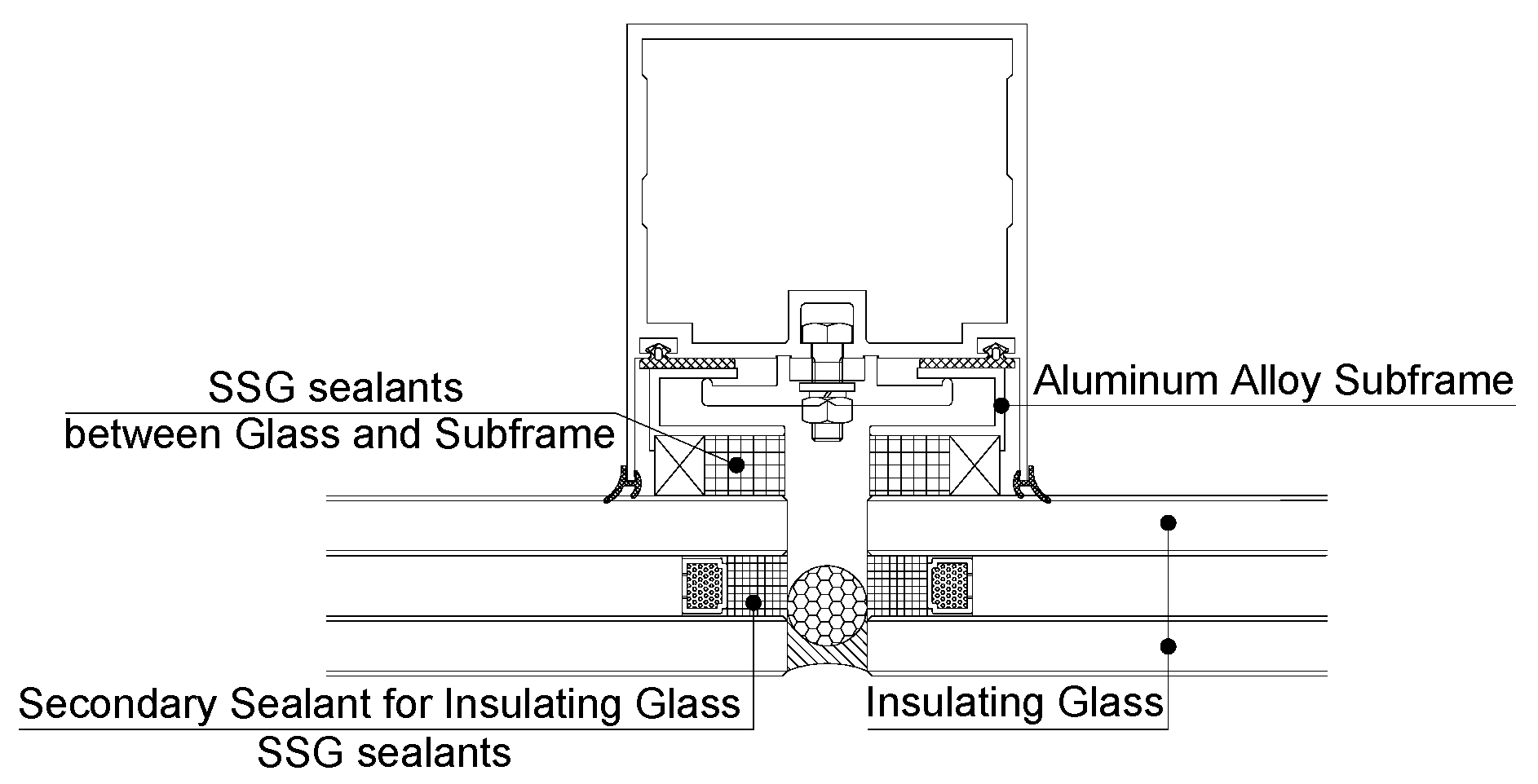 SSG sealants
between Glass and Subframe

Aluminum Alloy Subframe

Secondary Sealant for Insulating Glass
SSG sealants

Insulating Glass