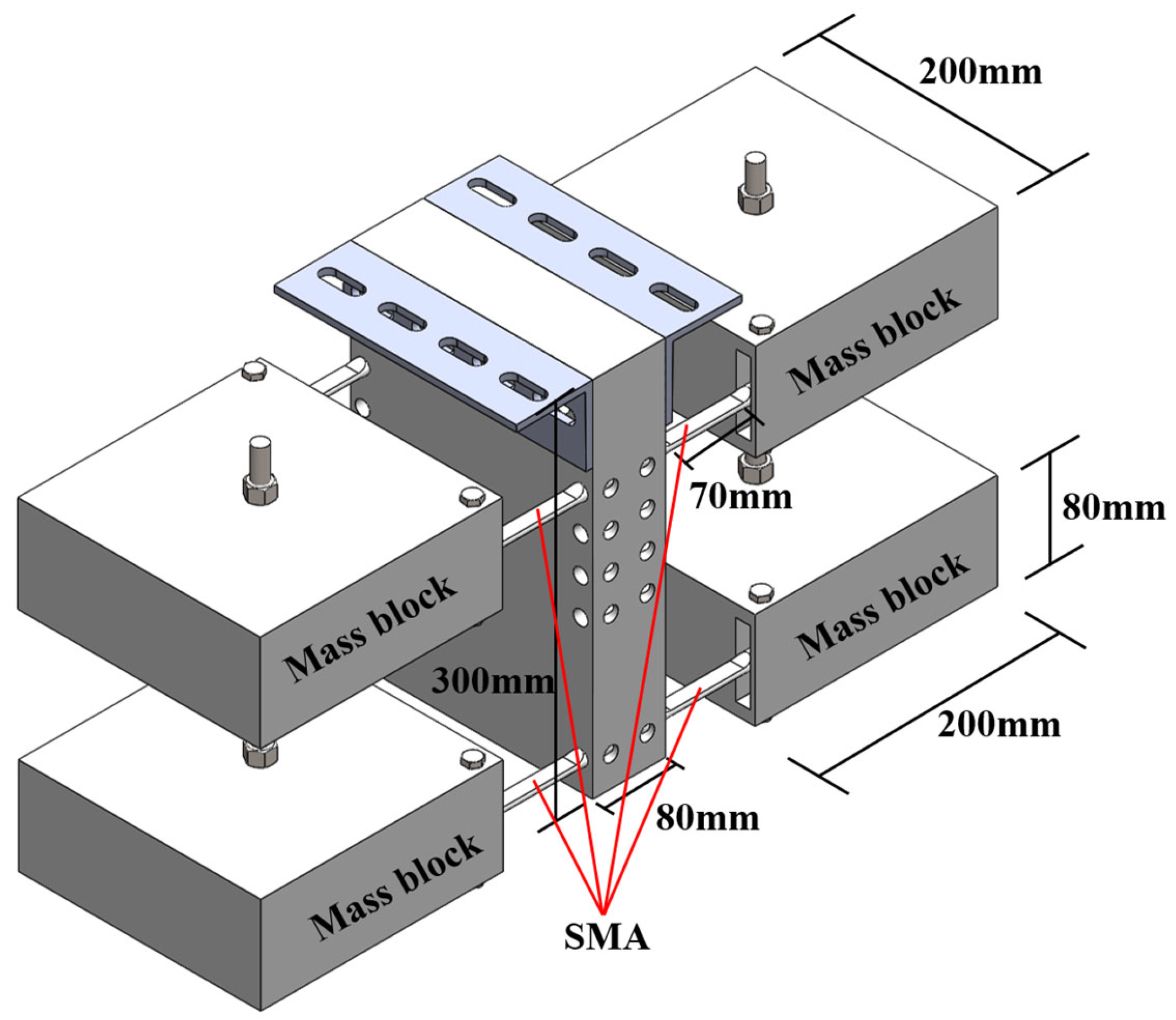 200mm

Mass block

70mm

80mm

Mass block

Mass block

300mm

200mm

80mm

Mass block

SMA