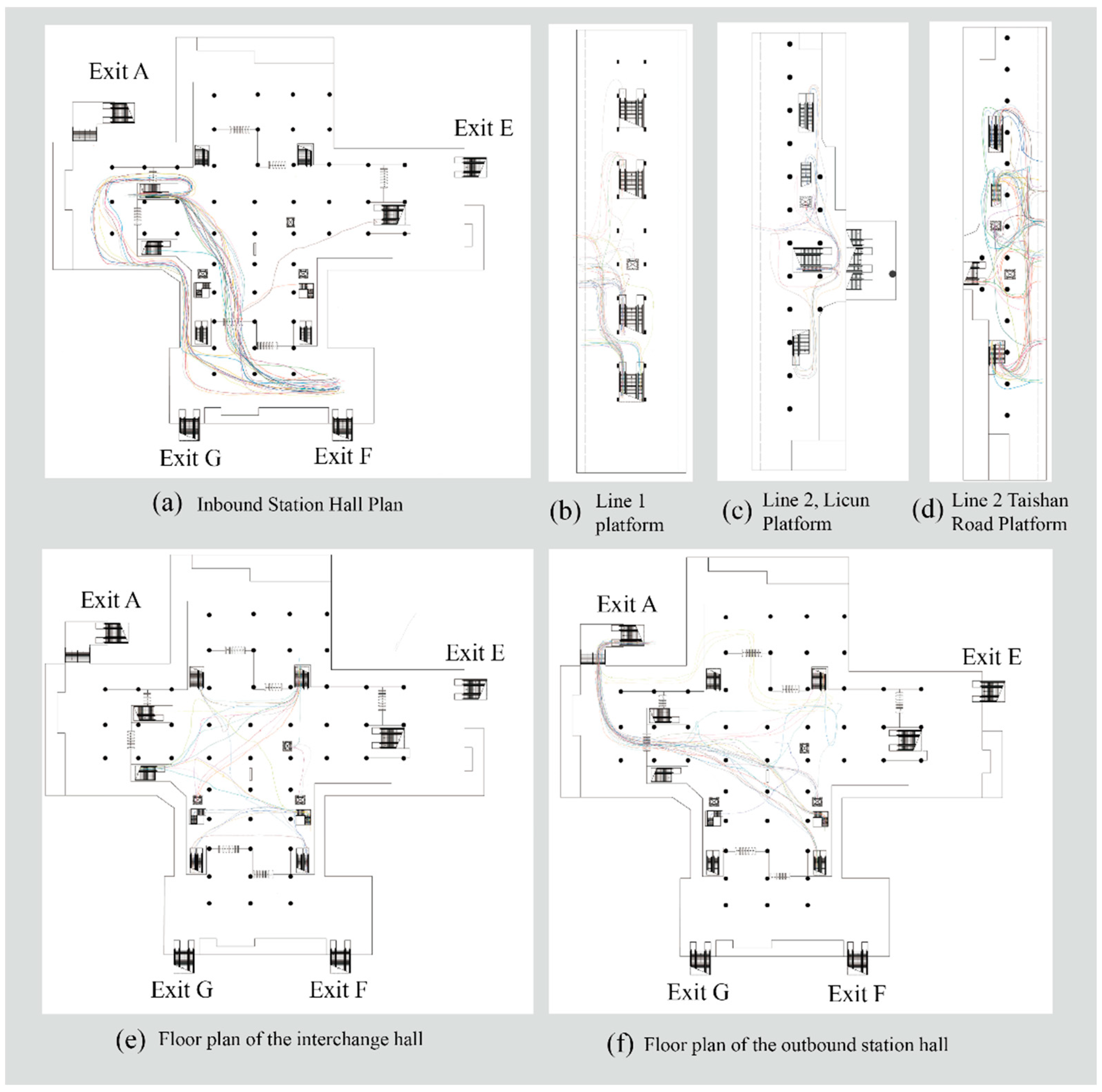 Exit A

Exit E

Exit G

Exit F

(a) Inbound Station Hall Plan

(b) Line 1 platform

(c) Line 2, Licun Platform

(d) Line 2 Taishan Road Platform

Exit A

Exit E

Exit G

Exit F

(e) Floor plan of the interchange hall

Exit A

Exit E

Exit G

Exit F

(f) Floor plan of the outbound station hall